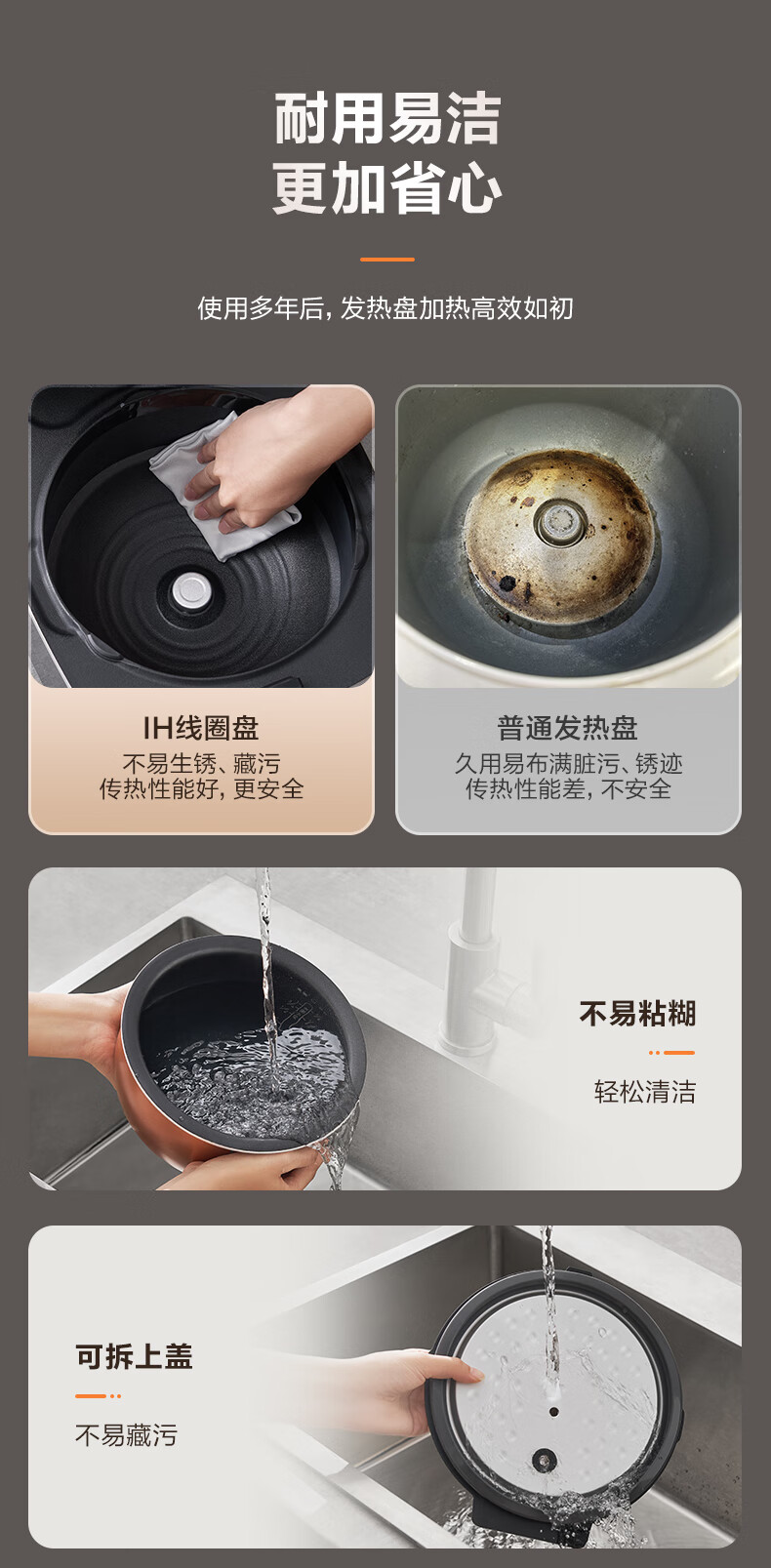 耐用易洁
更加省心

使用多年后，发热盘加热高效如初

IH线圈盘
不易生锈、藏污
传热性能好，更安全

普通发热盘
久用易布满脏污、锈迹
传热性能差，不安全

不易粘糊
轻松清洁

可拆上盖
不易藏污