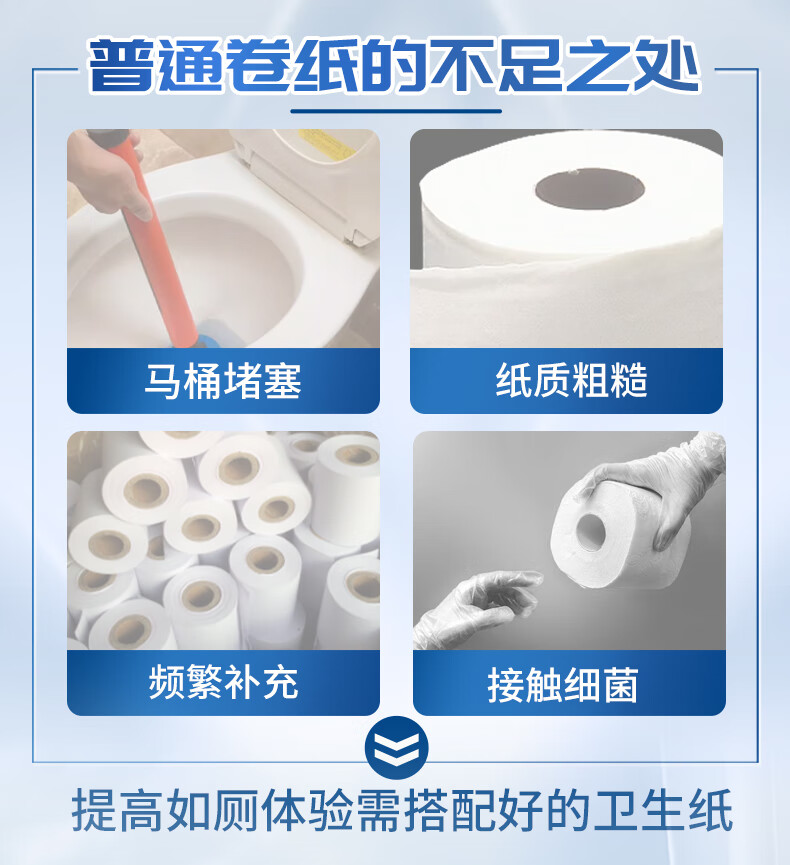 普通卷纸的不足之处

马桶堵塞

纸质粗糙

频繁补充

接触细菌

提高如厕体验需搭配好的卫生纸