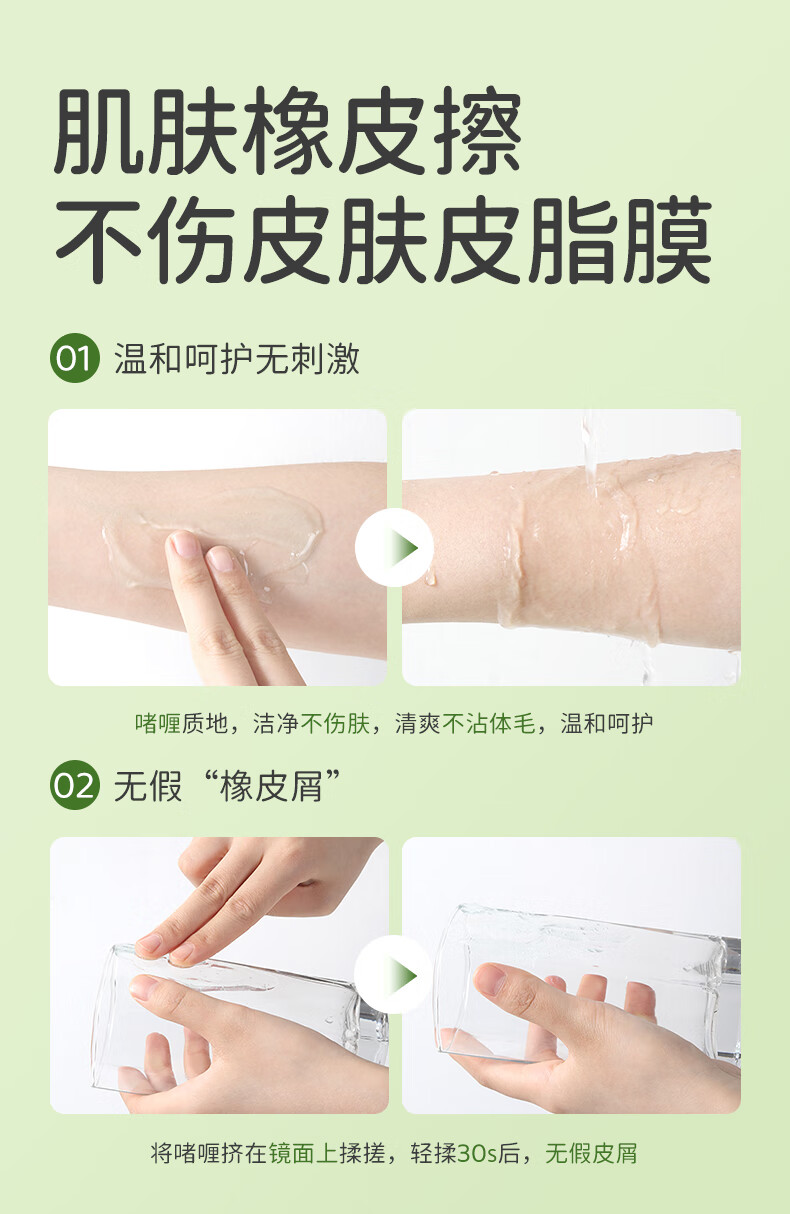 肌肤橡皮擦
不伤皮肤皮脂膜

01 温和呵护无刺激

啫喱质地，洁净不伤肤，清爽不沾体毛，温和呵护

02 无假“橡皮屑”

将啫喱挤在镜面上揉搓，轻揉30s后，无假皮屑