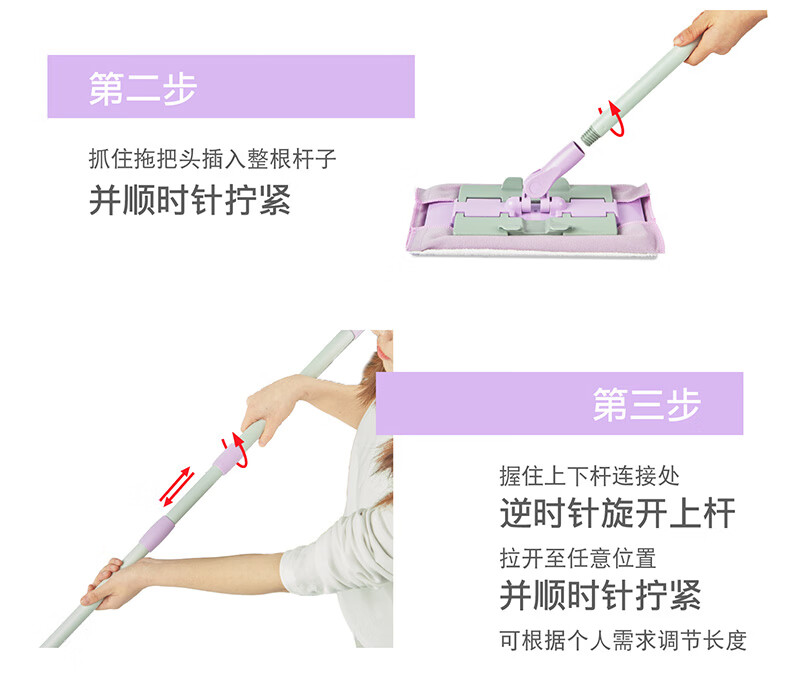 第二步

抓住拖把头插入整根杆子
并顺时针拧紧

第三步

握住上下杆连接处
逆时针旋开上杆
拉开至任意位置
并顺时针拧紧
可根据个人需求调节长度