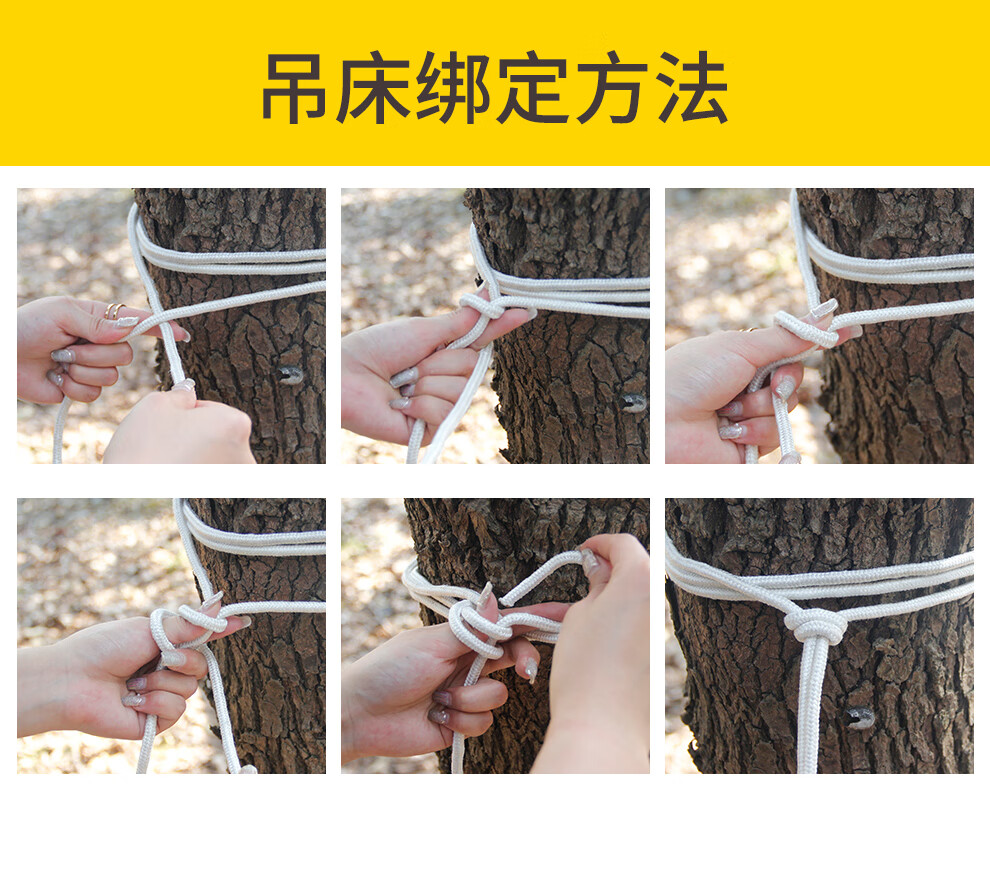 吊床绑定方法