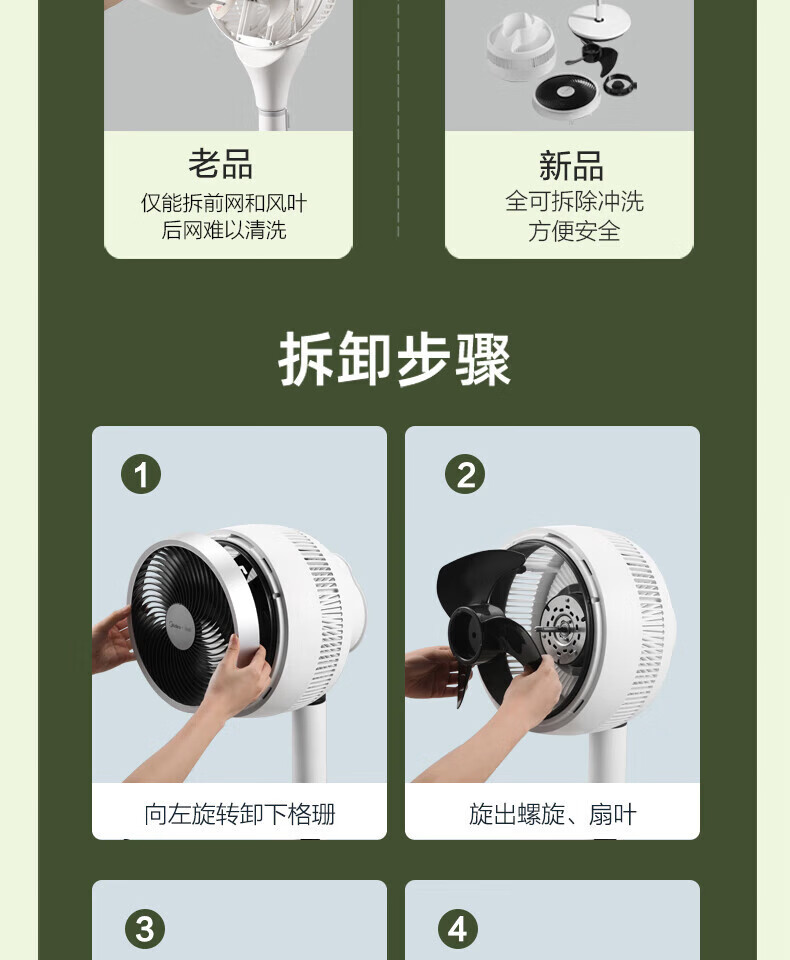 老品
仅能拆前网和风叶
后网难以清洗

新品
全可拆除冲洗
方便安全

拆卸步骤

1

向左旋转卸下格珊

2

旋出螺旋、扇叶

3

4