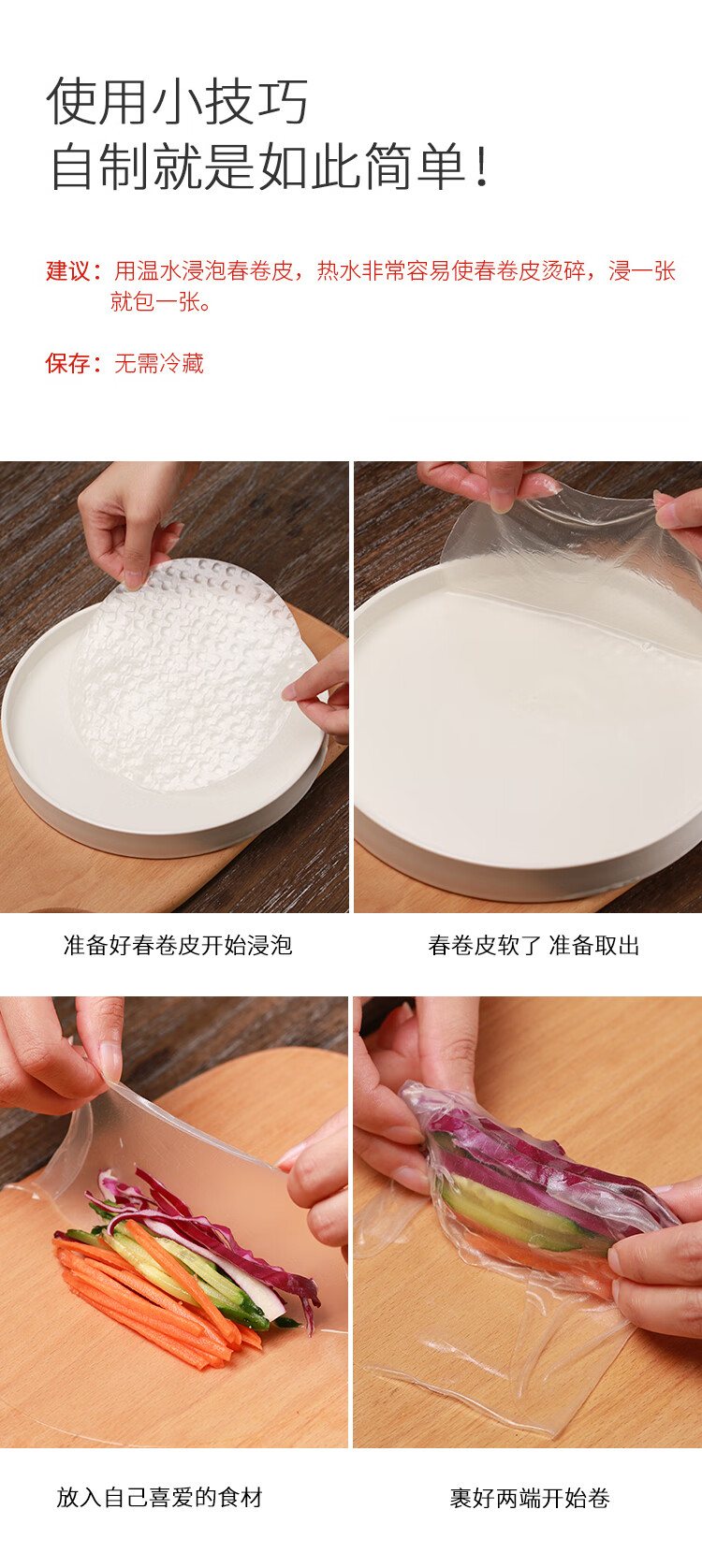 使用小技巧
自制就是如此简单！

建议：用温水浸泡春卷皮，热水非常容易使春卷皮烫碎，浸一张就包一张。

保存：无需冷藏

准备好春卷皮开始浸泡

春卷皮软了 准备取出

放入自己喜爱的食材

裹好两端开始卷