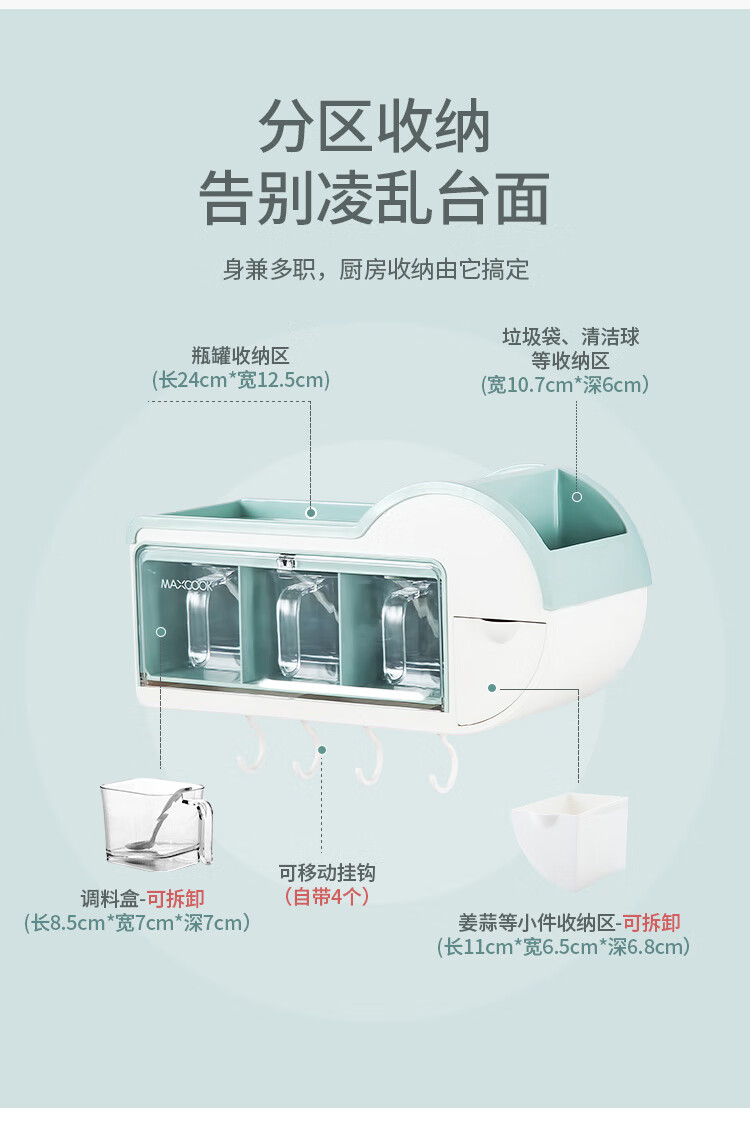 分区收纳
告别凌乱台面

身兼多职，厨房收纳由它搞定

瓶罐收纳区
(长24cm*宽12.5cm)

垃圾袋、清洁球
等收纳区
(宽10.7cm*深6cm)

MAXCOOK

调料盒-可拆卸
(长8.5cm*宽7cm*深7cm)

可移动挂钩
(自带4个)

姜蒜等小件收纳区-可拆卸
(长11cm*宽6.5cm*深6.8cm)