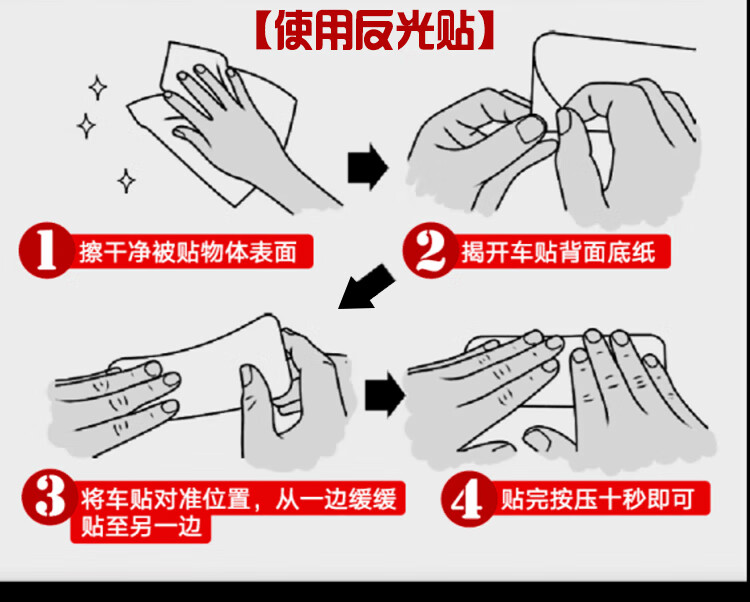 【使用反光贴】

1 擦干净被贴物体表面

2 揭开车贴背面底纸

3 将车贴对准位置，从一边缓缓贴至另一边

4 贴完按压十秒即可