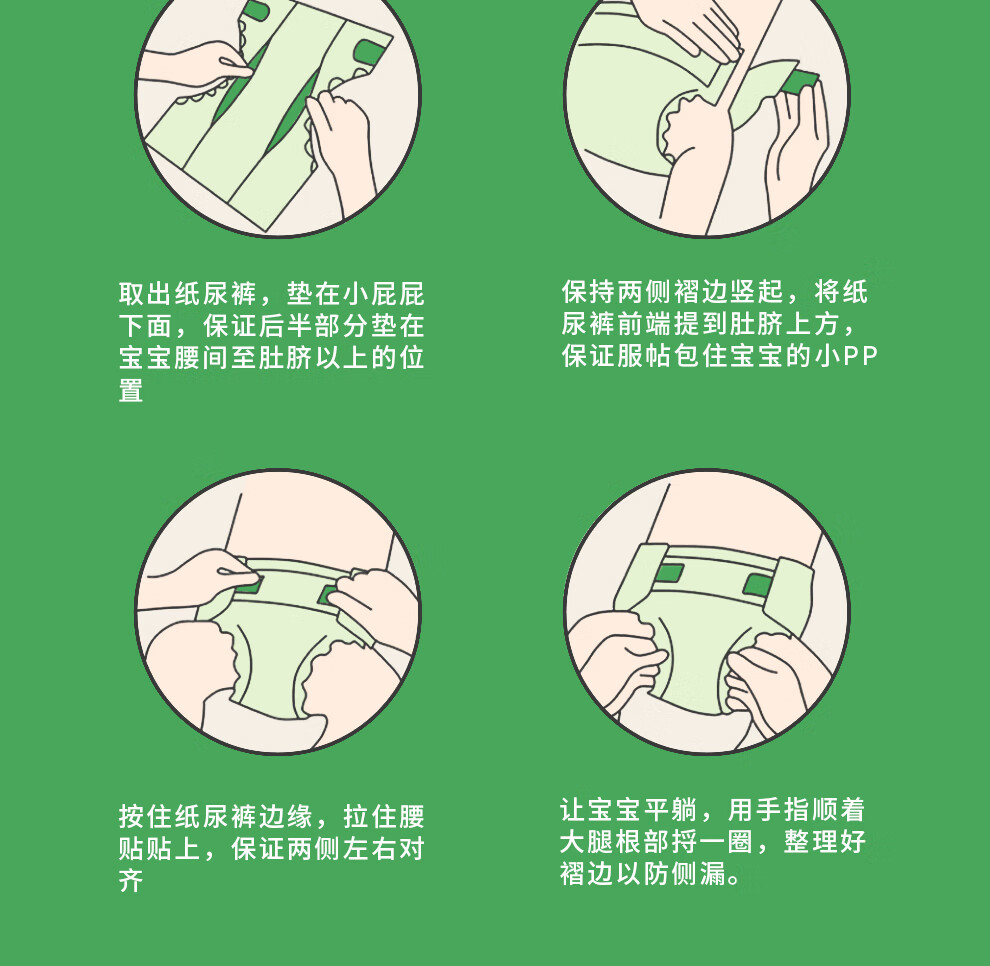 取出纸尿裤，垫在小屁屁下面，保证后半部分垫在宝宝腰间至肚脐以上的位置

保持两侧褶边竖起，将纸尿裤前端提到肚脐上方，保证服帖包住宝宝的小PP

按住纸尿裤边缘，拉住腰贴贴上，保证两侧左右对齐

让宝宝平躺，用手指顺着大腿根部捋一圈，整理好褶边以防侧漏。