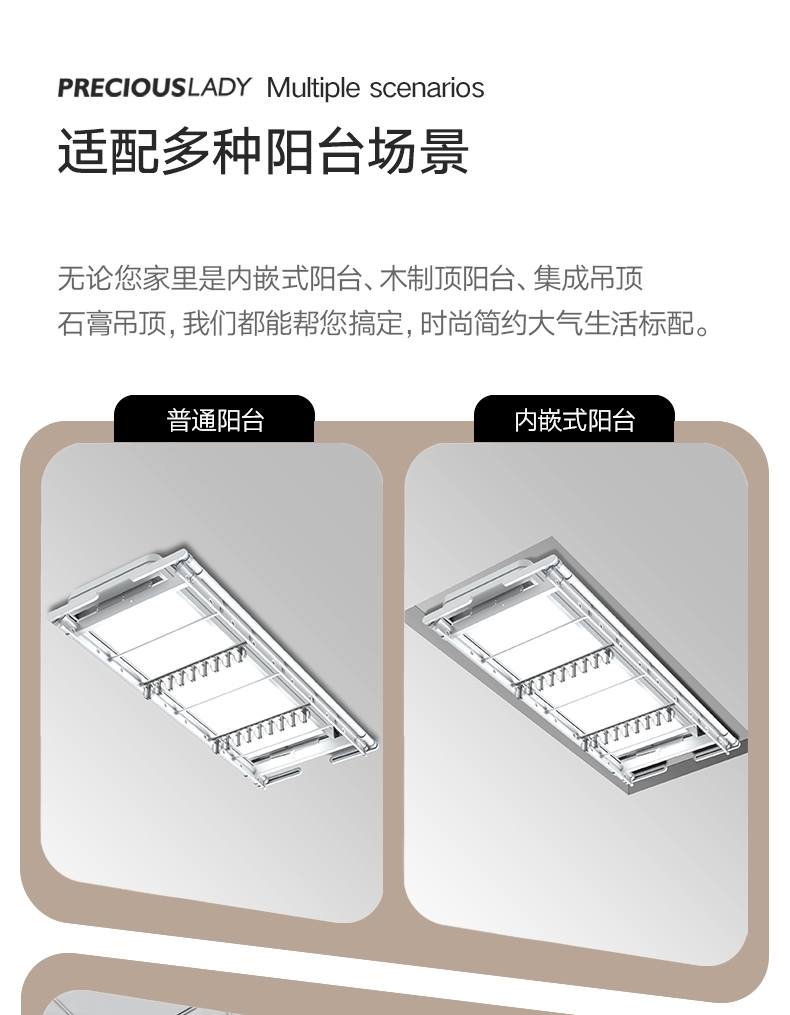 PRECIOUSLADY Multiple scenarios

适配多种阳台场景

无论您家里是内嵌式阳台、木制顶阳台、集成吊顶石膏吊顶，我们都能帮您搞定，时尚简约大气生活标配。

普通阳台

内嵌式阳台