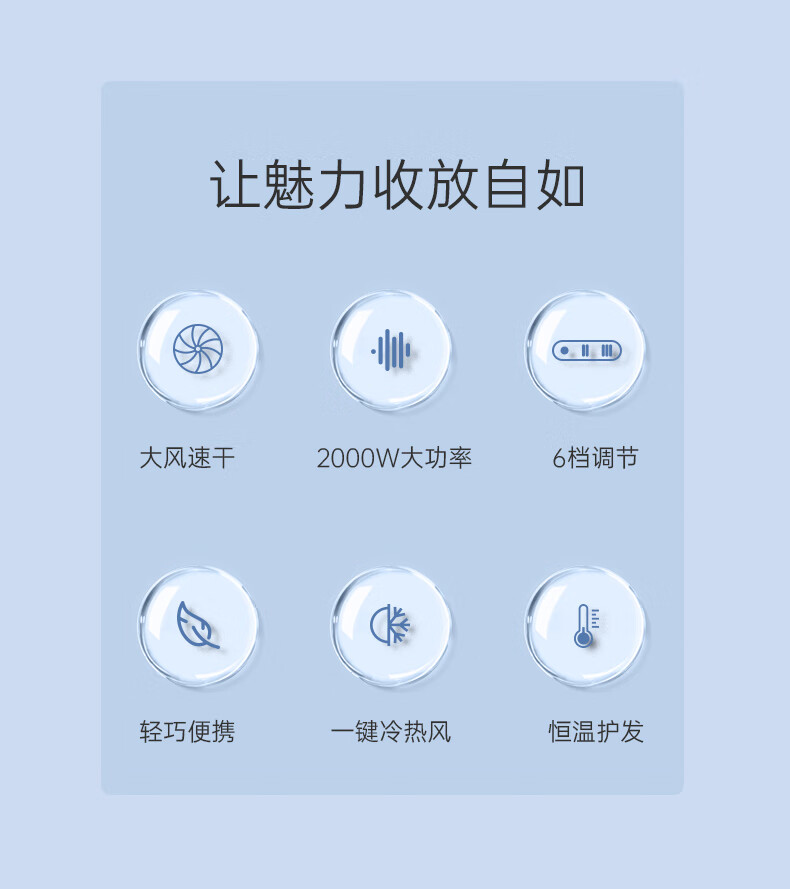 让魅力收放自如

大风速干

2000W大功率

6档调节

轻巧便携

一键冷热风

恒温护发