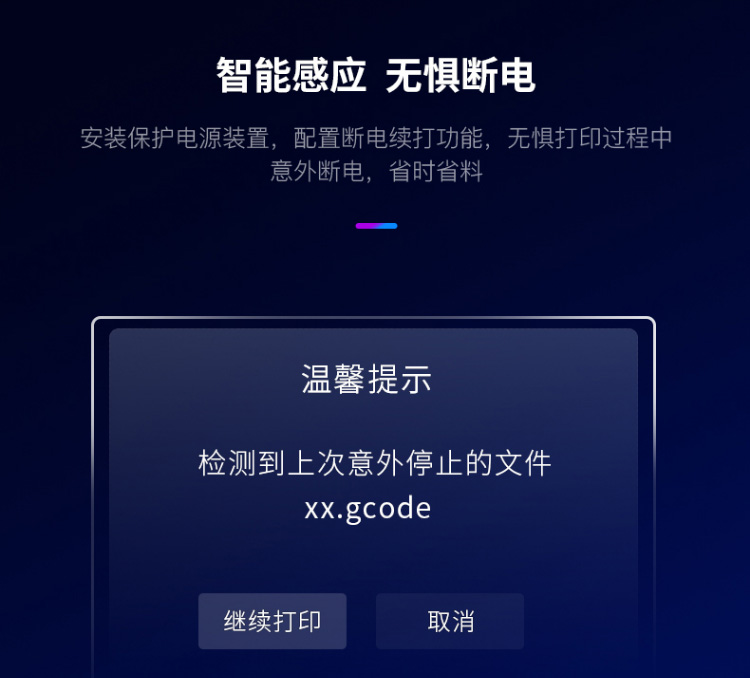 智能感应 无惧断电

安装保护电源装置，配置断电续打功能，无惧打印过程中意外断电，省时省料

温馨提示

检测到上次意外停止的文件
xx.gcode

继续打印

取消