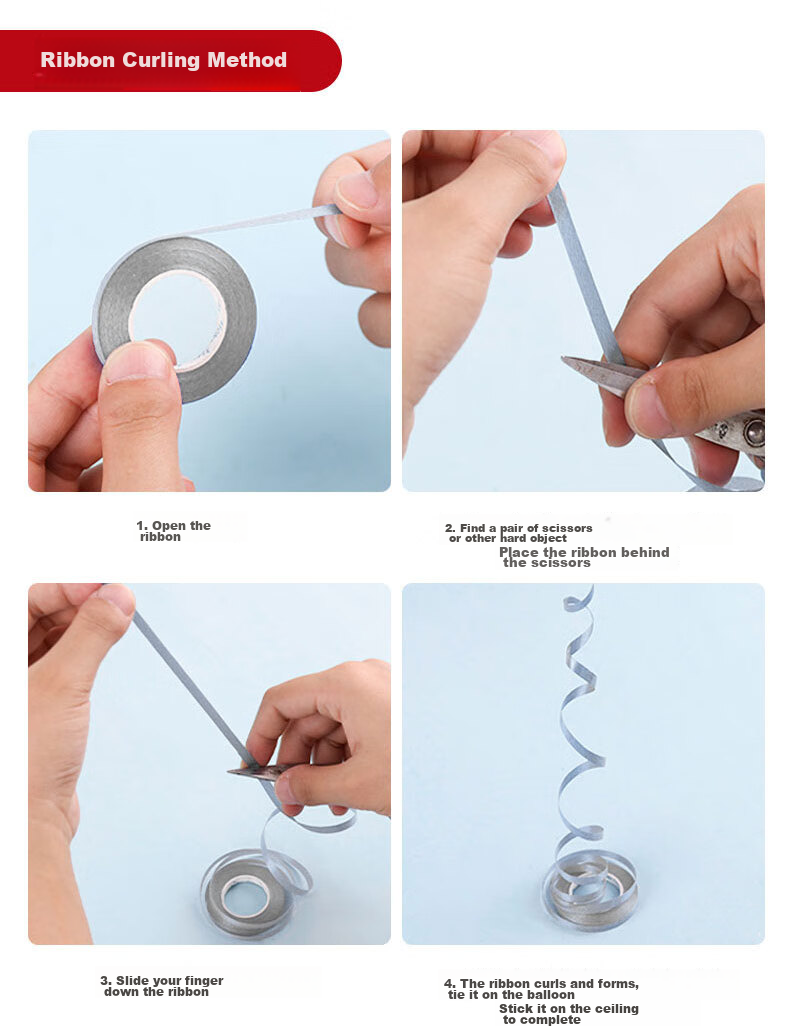 Ribbon Curling Method

1. Open the ribbon

2. Find a pair of scissors or other hard object
Place the ribbon behind the scissors

3. Slide your finger down the ribbon

4. The ribbon curls and forms, tie it on the balloon
Stick it on the ceiling to complete