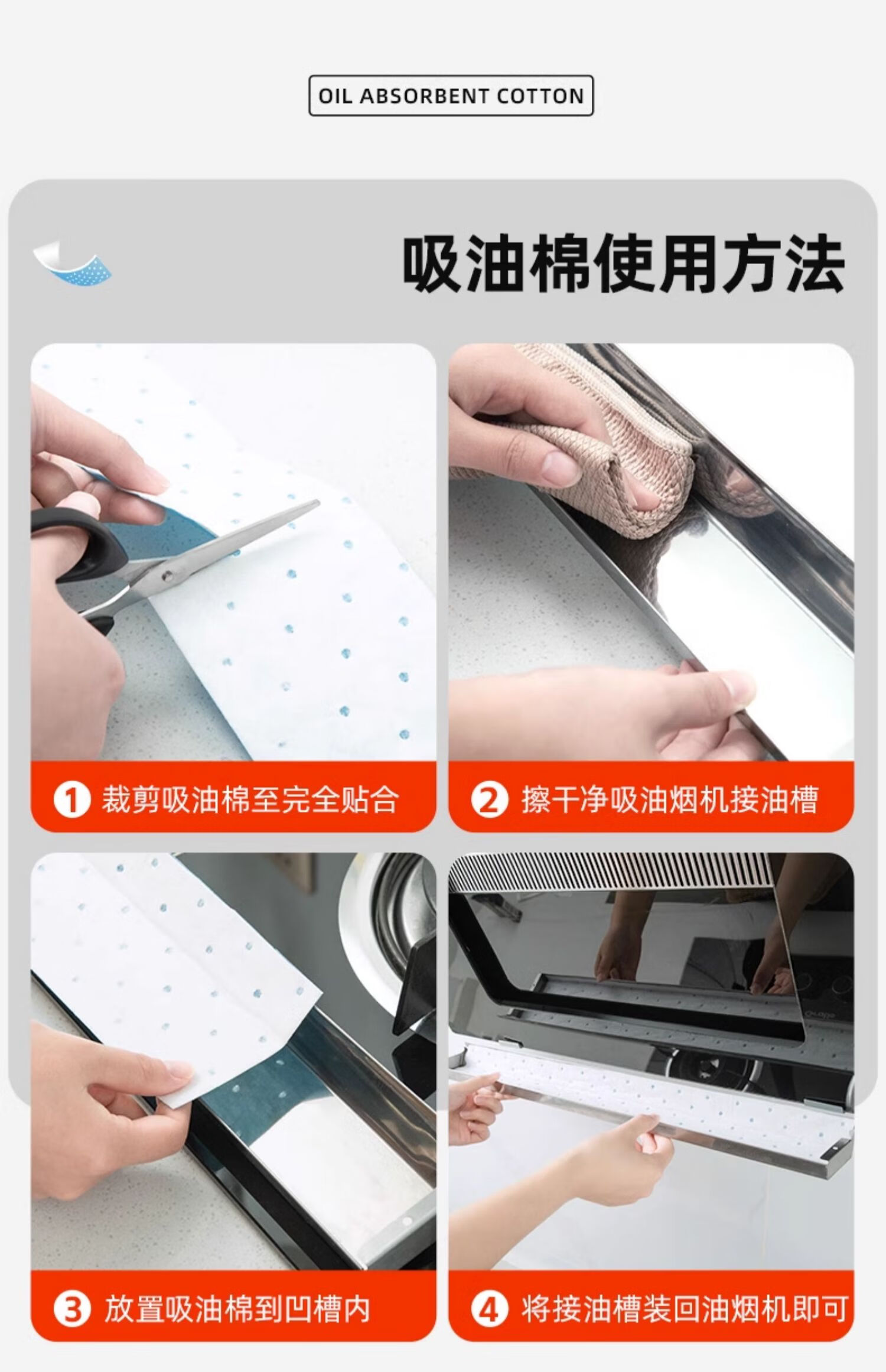 OIL ABSORBENT COTTON

吸油棉使用方法

1 裁剪吸油棉至完全贴合

2 擦干净吸油烟机接油槽

3 放置吸油棉到凹槽内

4 将接油槽装回油烟机即可