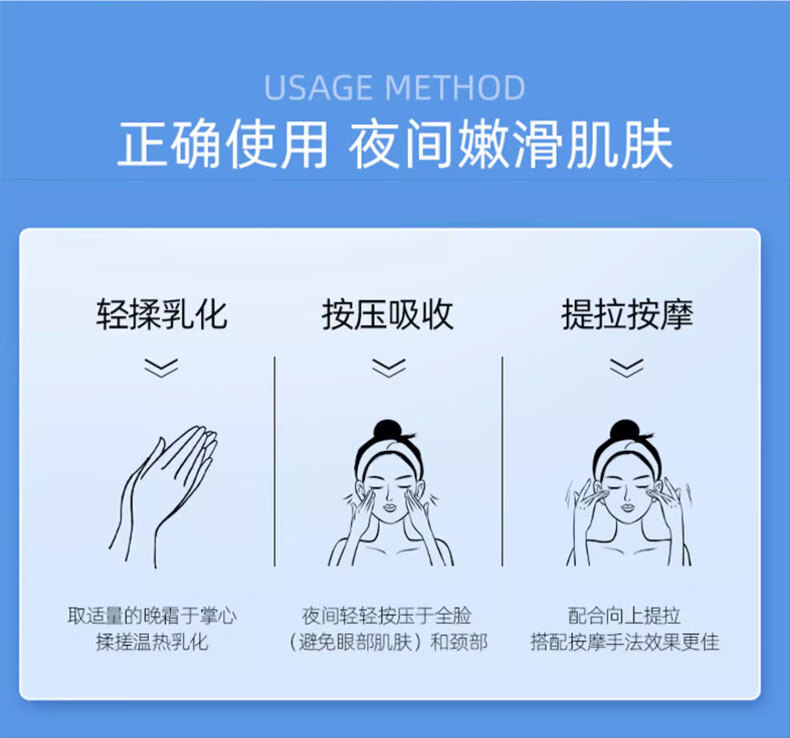 USAGE METHOD
正确使用 夜间嫩滑肌肤

轻揉乳化

取适量的晚霜于掌心
揉搓温热乳化

按压吸收

夜间轻轻按压于全脸
（避免眼部肌肤）和颈部

提拉按摩

配合向上提拉
搭配按摩手法效果更佳