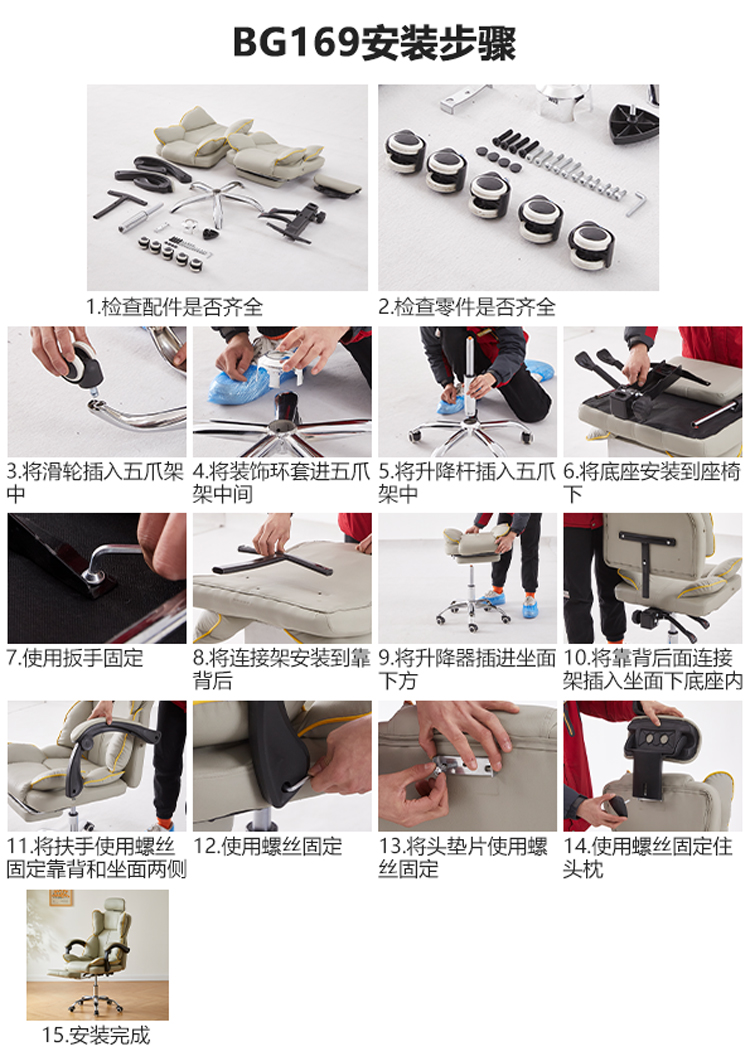 BG169安装步骤

1.检查配件是否齐全

2.检查零件是否齐全

3.将滑轮插入五爪架中

4.将装饰环套进五爪架中间

5.将升降杆插入五爪架中

6.将底座安装到座椅下

7.使用扳手固定

8.将连接架安装到靠背后

9.将升降器插进坐面下方

10.将靠背后面连接架插入坐面下底座内

11.将扶手使用螺丝固定靠背和坐面两侧

12.使用螺丝固定

13.将头垫片使用螺丝固定

14.使用螺丝固定住头枕

15.安装完成