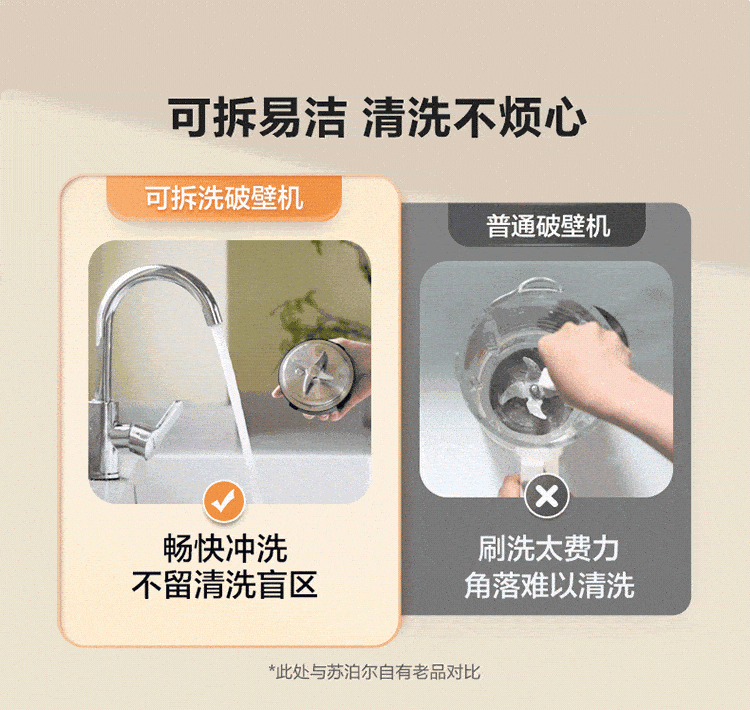 可拆易洁 清洗不烦心

可拆洗破壁机

畅快冲洗
不留清洗盲区

普通破壁机

刷洗太费力
角落难以清洗

*此处与苏泊尔自有老品对比