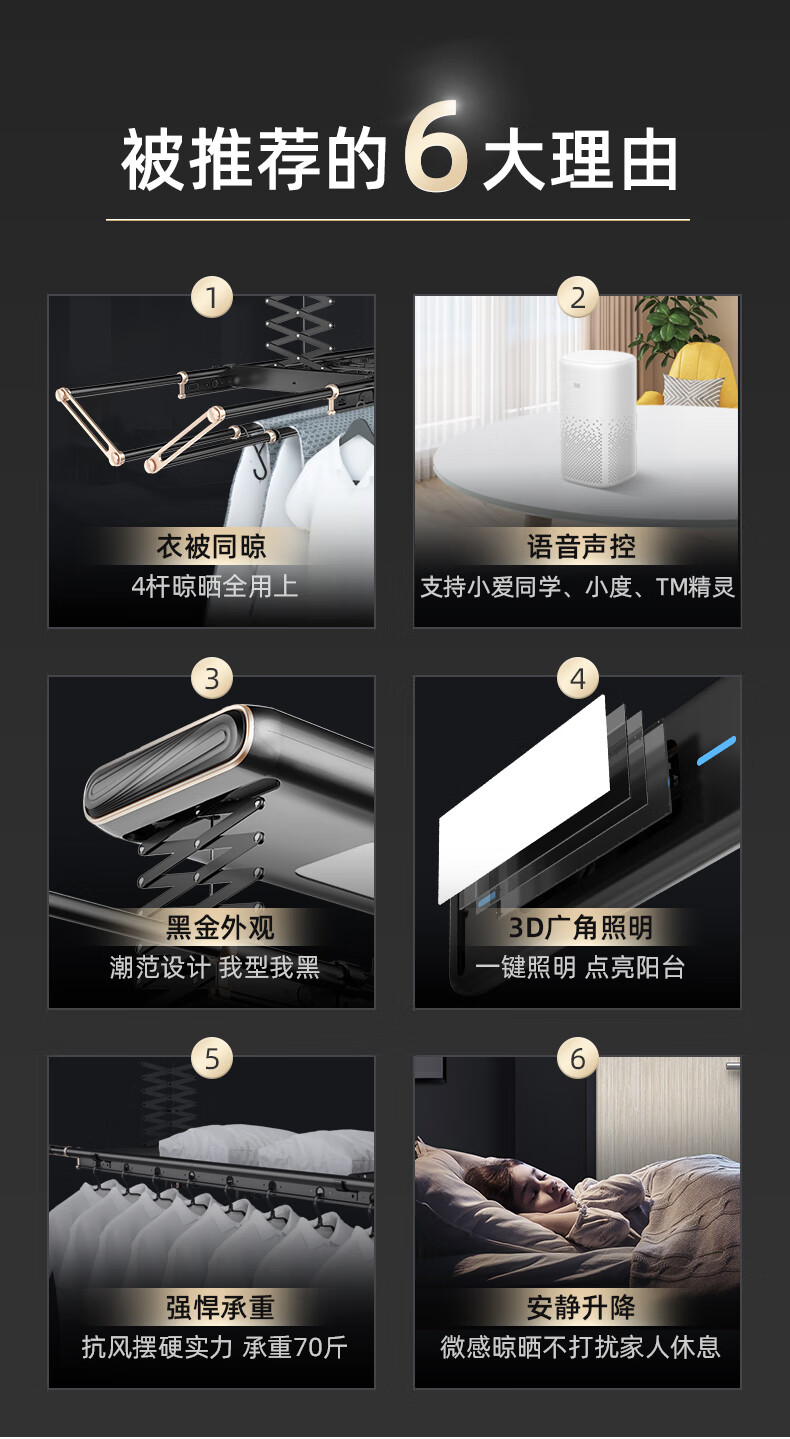 被推荐的6大理由

1
衣被同晾
4杆晾晒全用上

2
语音声控
支持小爱同学、小度、TM精灵

3
黑金外观
潮范设计 我型我黑

4
3D广角照明
一键照明 点亮阳台

5
强悍承重
抗风摆硬实力 承重70斤

6
安静升降
微感晾晒不打扰家人休息