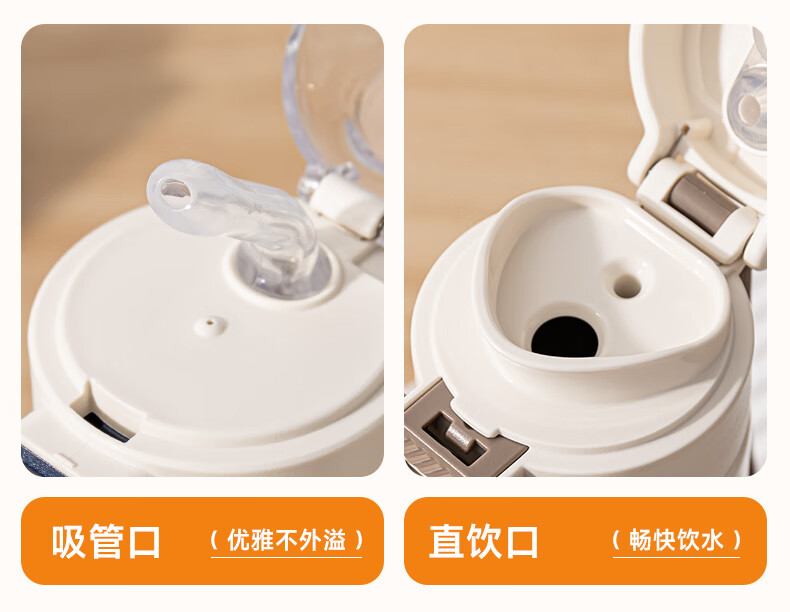 吸管口 （优雅不外溢）

直饮口 （畅快饮水）