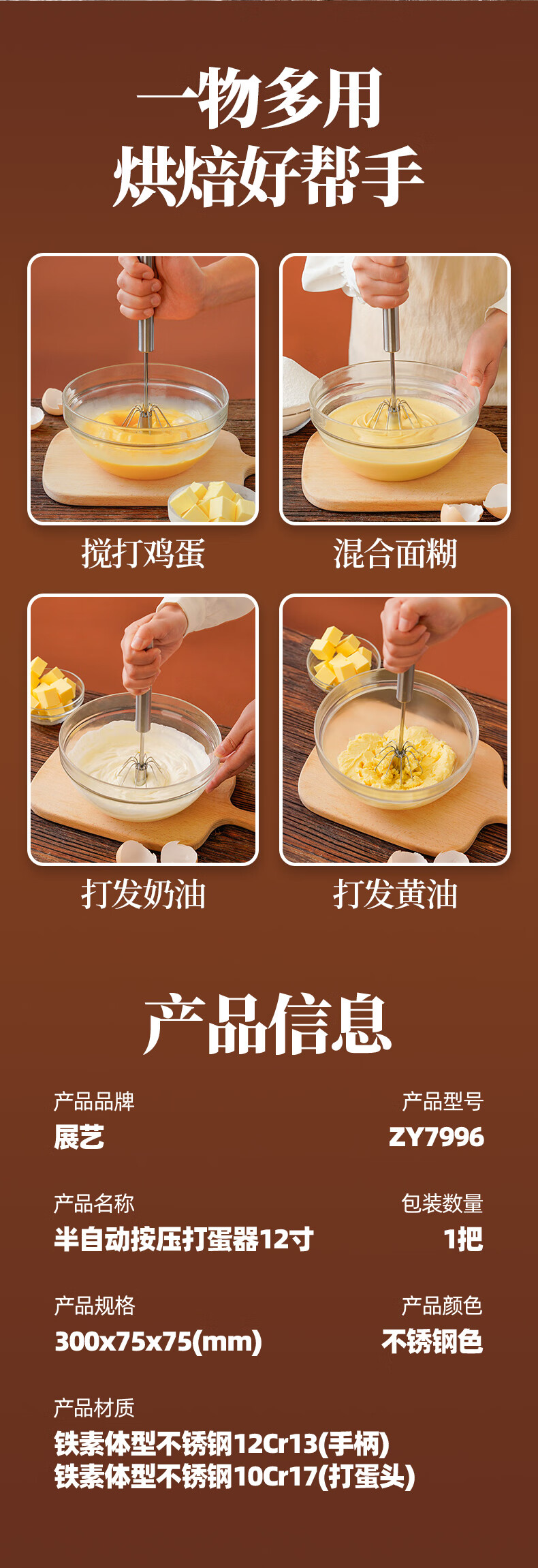 一物多用
烘焙好帮手

搅打鸡蛋

混合面糊

打发奶油

打发黄油

产品信息

产品品牌
展艺

产品型号
ZY7996

产品名称
半自动按压打蛋器12寸

包装数量
1把

产品规格
300x75x75(mm)

产品颜色
不锈钢色

产品材质
铁素体型不锈钢12Cr13(手柄)
铁素体型不锈钢10Cr17(打蛋头)