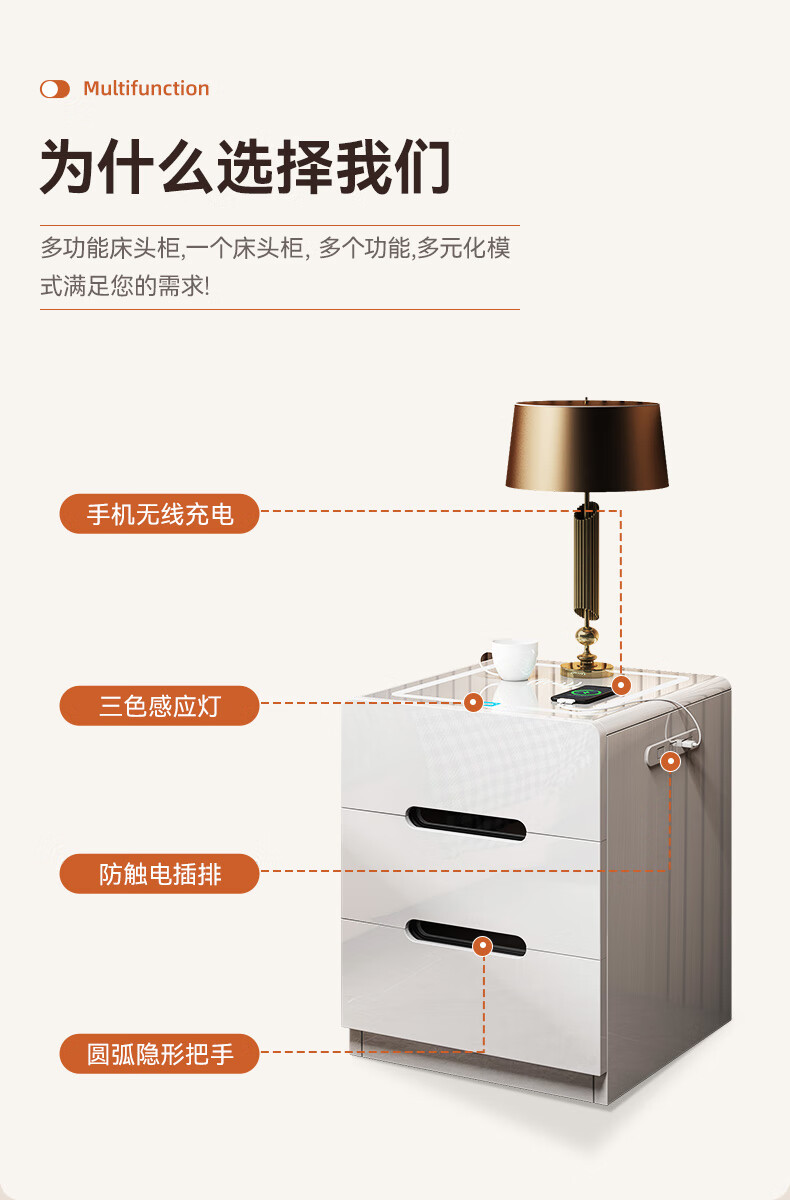 Multifunction

为什么选择我们

多功能床头柜,一个床头柜, 多个功能,多元化模式满足您的需求!

手机无线充电

三色感应灯

防触电插排

圆弧隐形把手