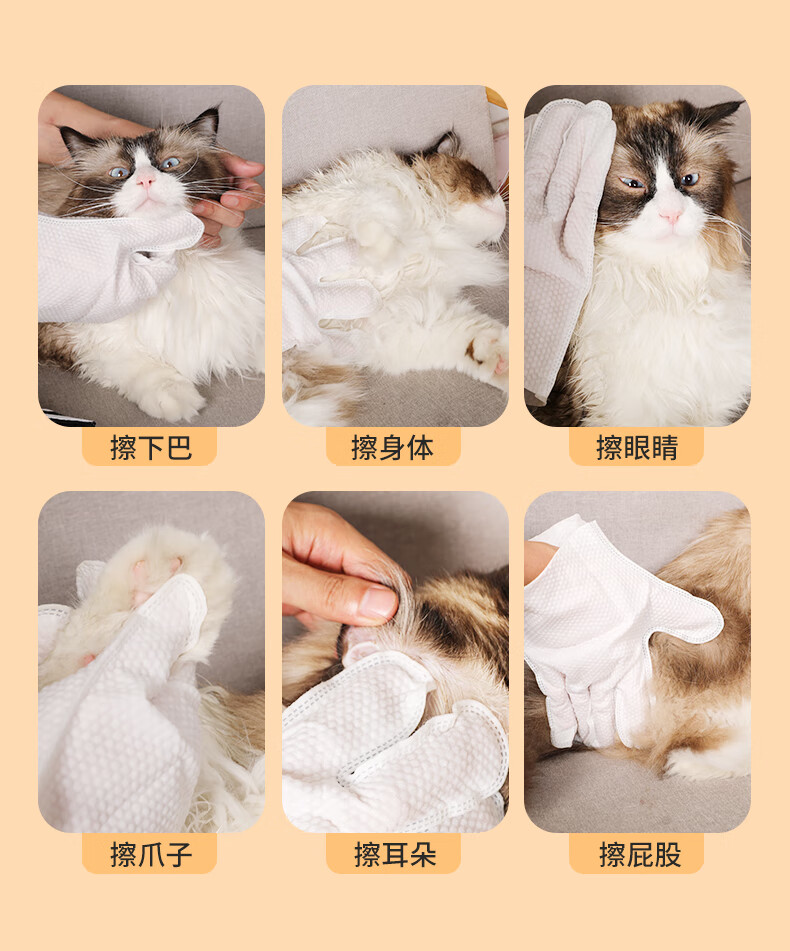 擦下巴

擦身体

擦眼睛

擦爪子

擦耳朵

擦屁股