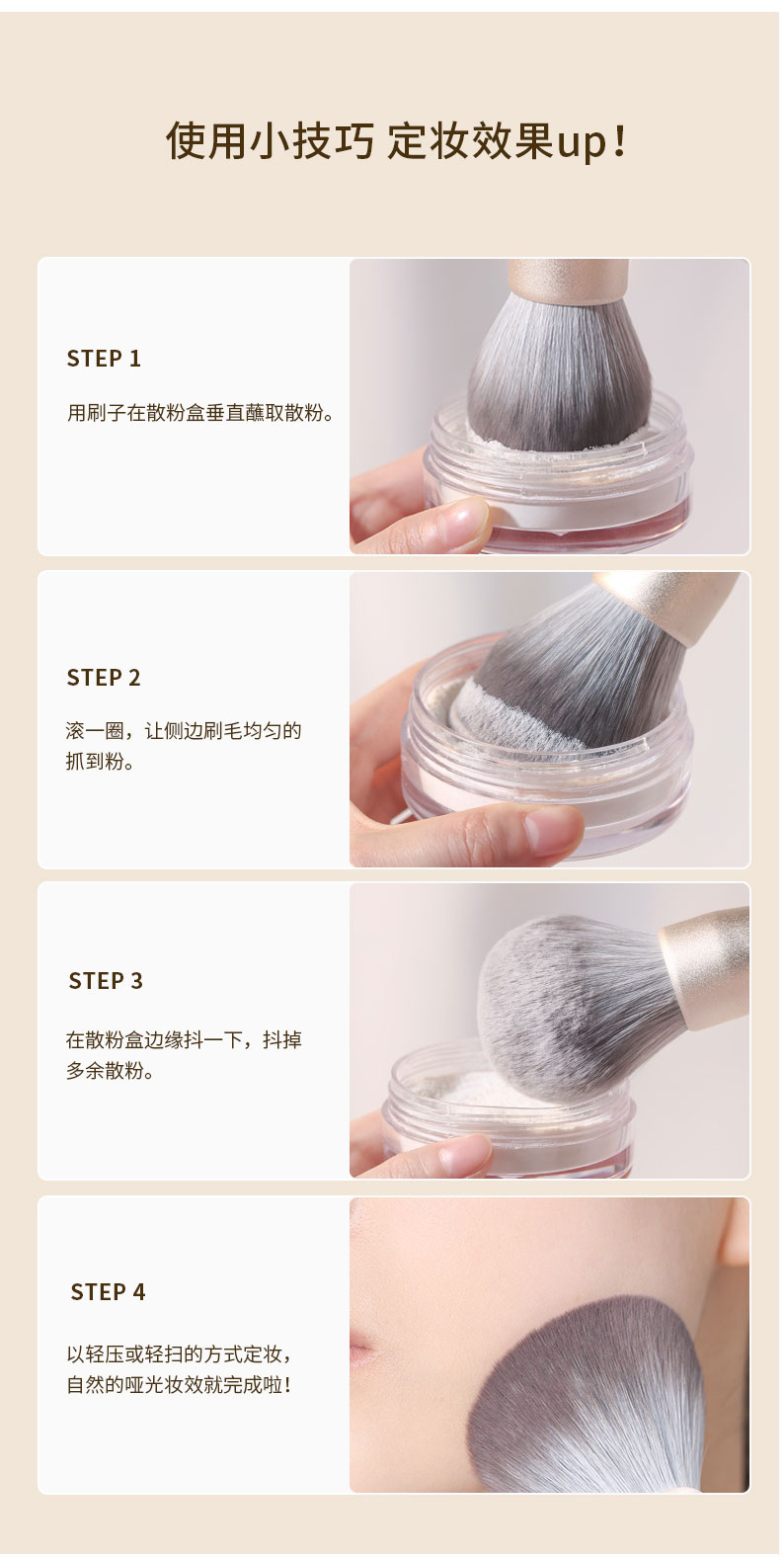 使用小技巧 定妆效果up！

STEP 1

用刷子在散粉盒垂直蘸取散粉。

STEP 2

滚一圈，让侧边刷毛均匀的抓到粉。

STEP 3

在散粉盒边缘抖一下，抖掉多余散粉。

STEP 4

以轻压或轻扫的方式定妆，自然的哑光妆效就完成啦！