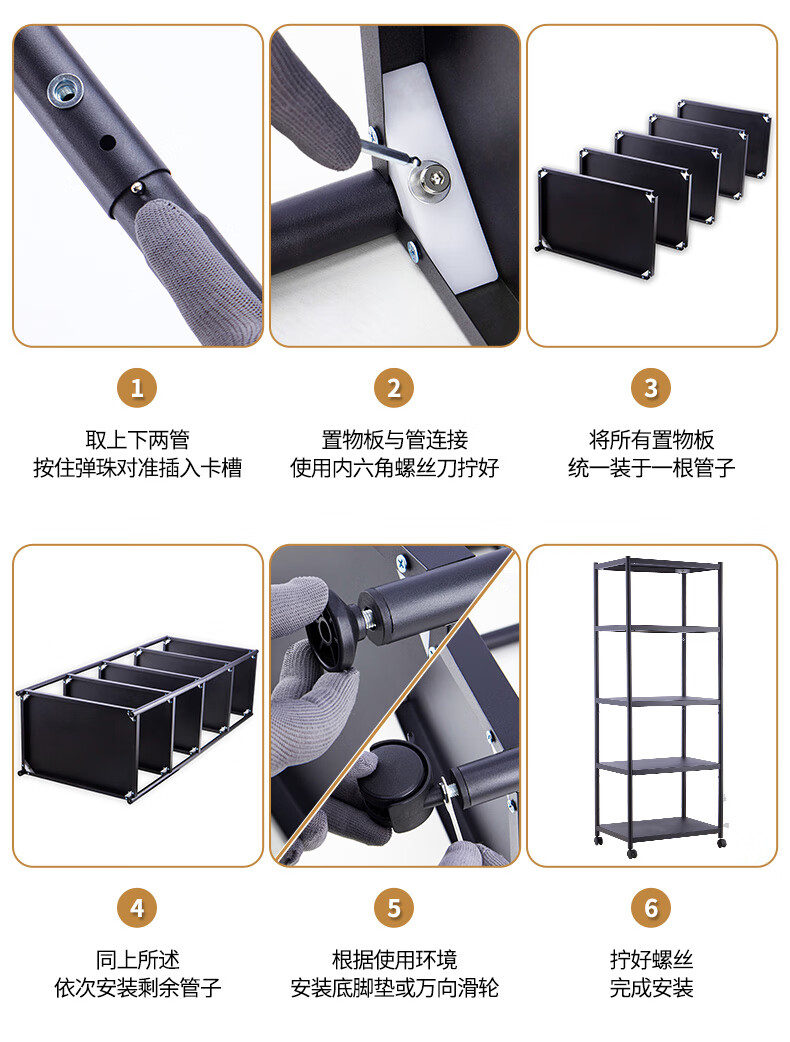 1

取上下两管
按住弹珠对准插入卡槽

2

置物板与管连接
使用内六角螺丝刀拧好

3

将所有置物板
统一装于一根管子

4

同上所述
依次安装剩余管子

5

根据使用环境
安装底脚垫或万向滑轮

6

拧好螺丝
完成安装