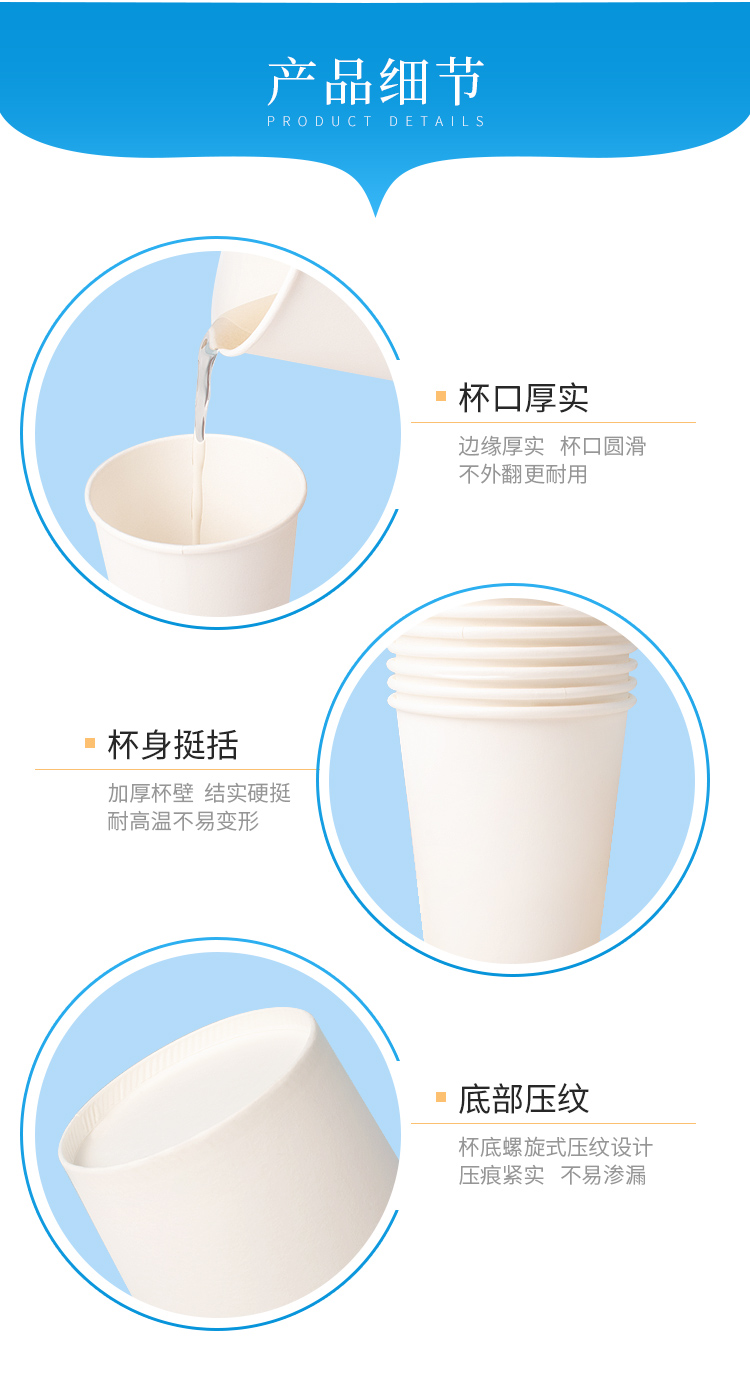 产品细节
PRODUCT DETAILS

杯口厚实

边缘厚实 杯口圆滑
不外翻更耐用

杯身挺括

加厚杯壁 结实硬挺
耐高温不易变形

底部压纹

杯底螺旋式压纹设计
压痕紧实 不易渗漏