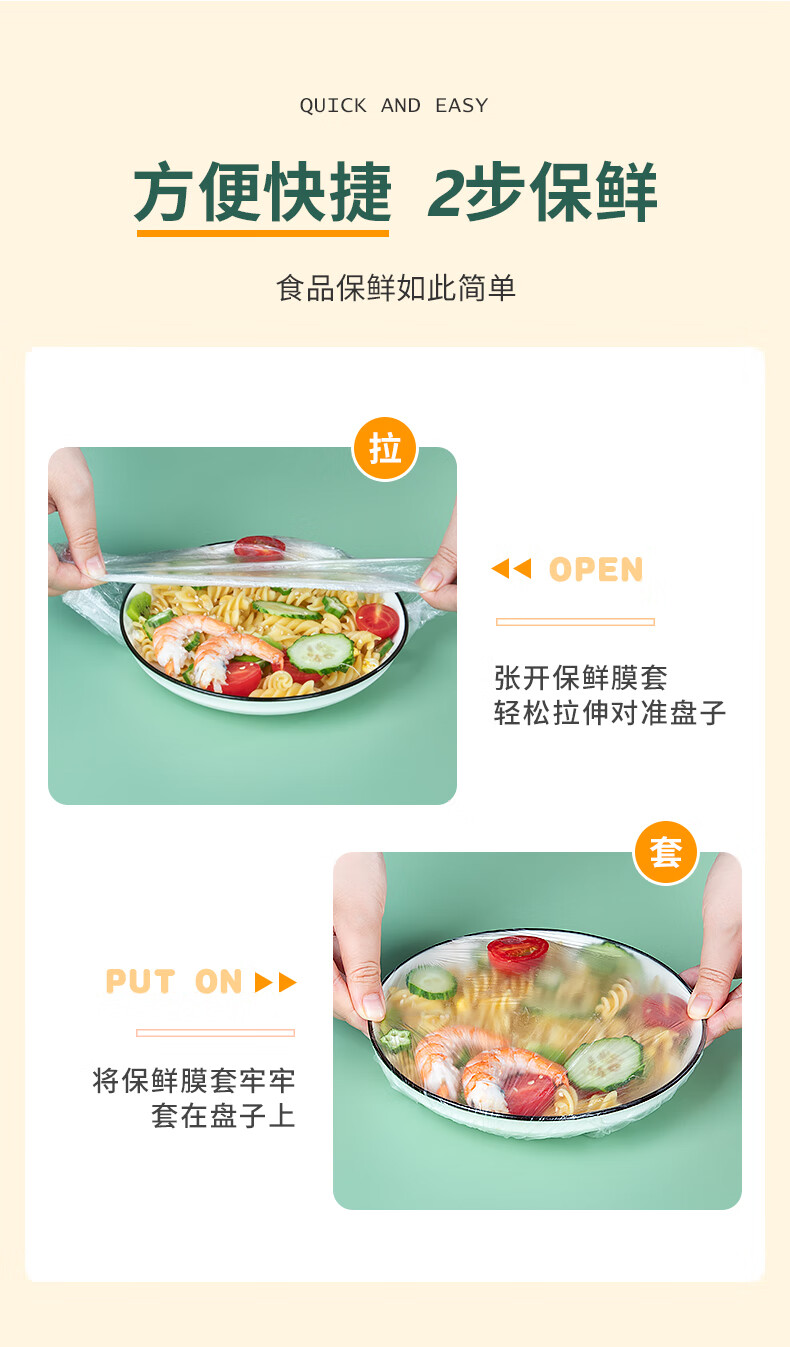 QUICK AND EASY

方便快捷 2步保鲜

食品保鲜如此简单

拉

OPEN

张开保鲜膜套
轻松拉伸对准盘子

套

PUT ON

将保鲜膜套牢牢
套在盘子上