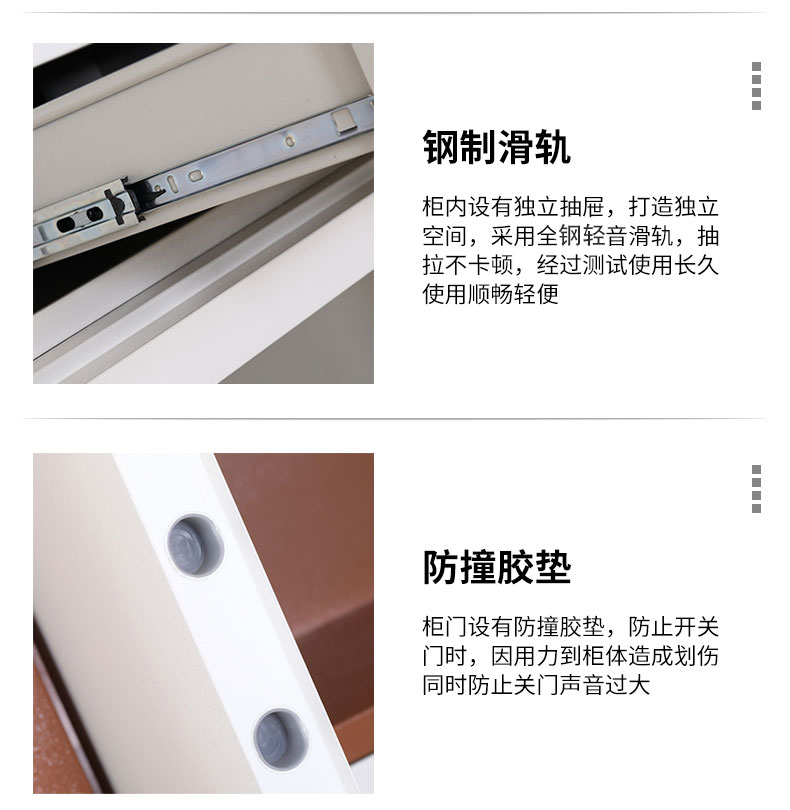 钢制滑轨

柜内设有独立抽屉，打造独立空间，采用全钢轻音滑轨，抽拉不卡顿，经过测试使用长久使用顺畅轻便

防撞胶垫

柜门设有防撞胶垫，防止开关门时，因用力到柜体造成划伤同时防止关门声音过大