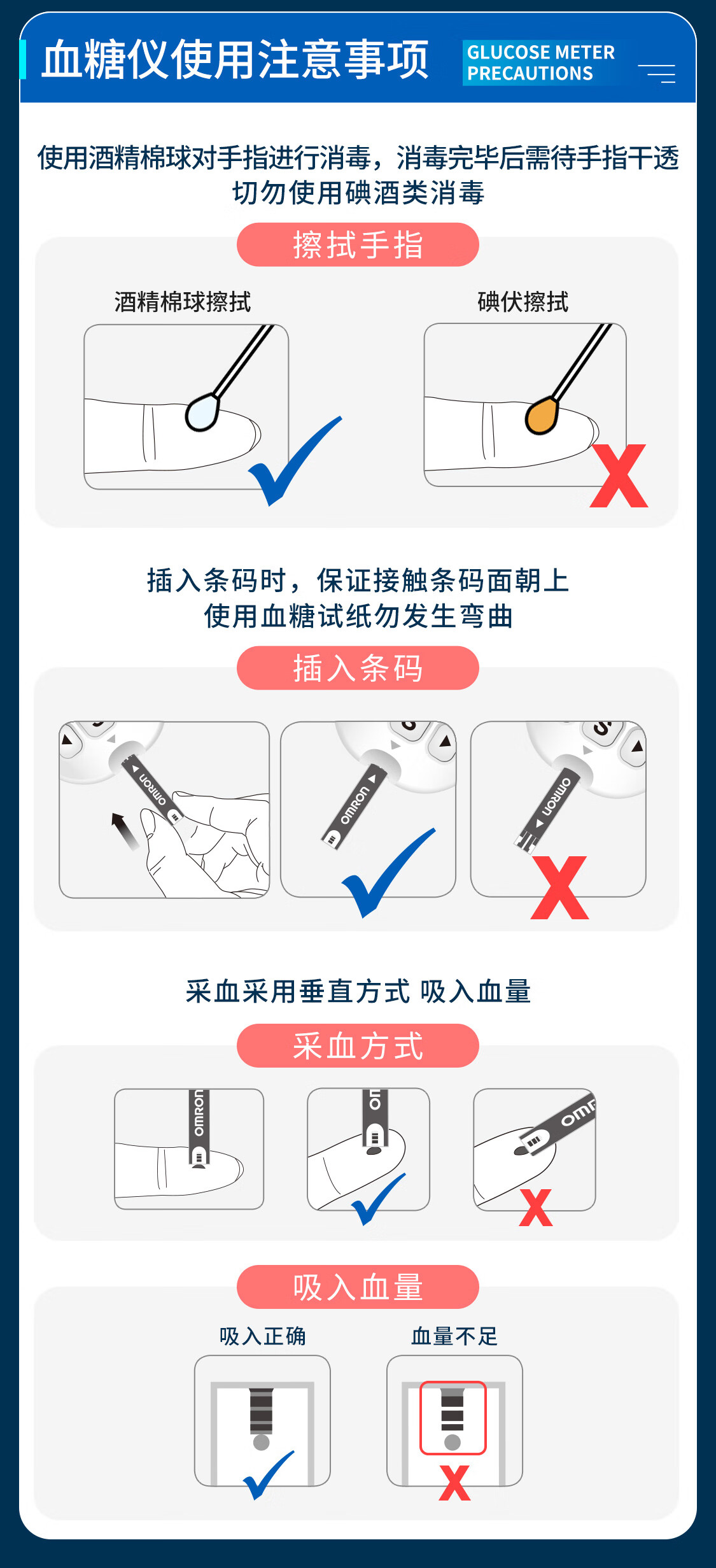 血糖仪使用注意事项

GLUCOSE METER PRECAUTIONS

使用酒精棉球对手指进行消毒，消毒完毕后需待手指干透
切勿使用碘酒类消毒

擦拭手指

酒精棉球擦拭

碘伏擦拭

插入条码时，保证接触条码面朝上
使用血糖试纸勿发生弯曲

插入条码

omron

omron

omron

采血采用垂直方式 吸入血量

采血方式

omron

om

omr

吸入血量

吸入正确

血量不足