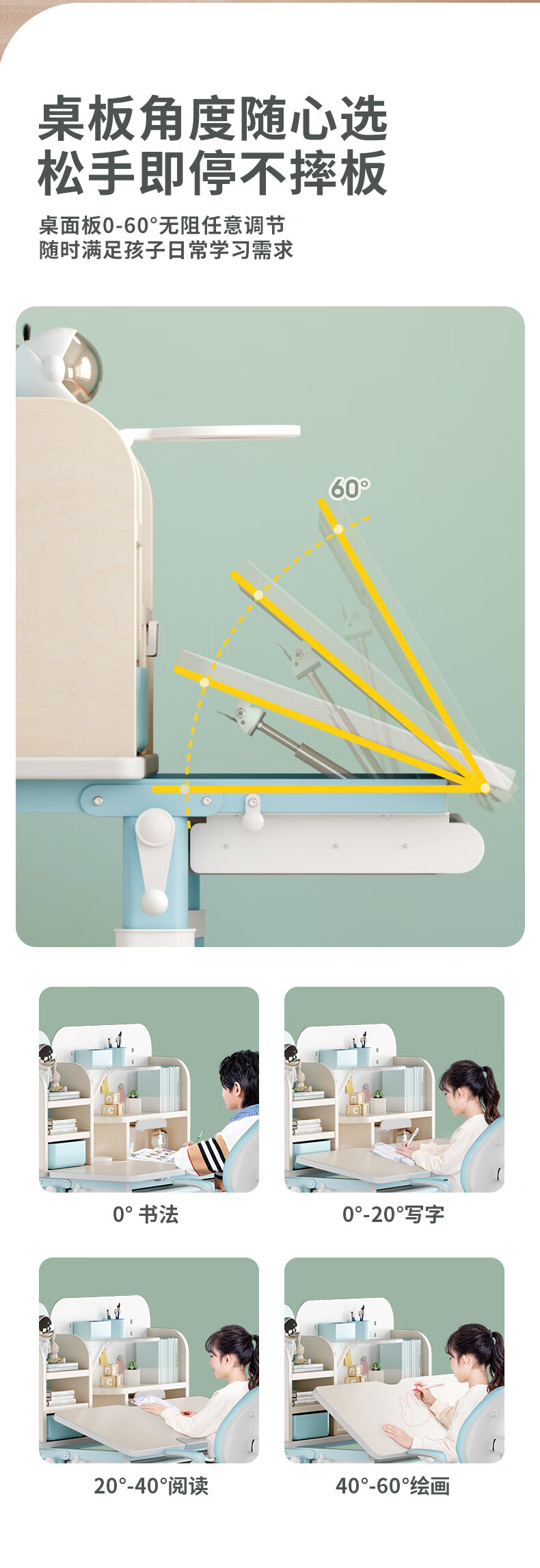 桌板角度随心选
松手即停不摔板

桌面板0-60°无阻任意调节
随时满足孩子日常学习需求

60°

0° 书法

0°-20°写字

20°-40°阅读

40°-60°绘画