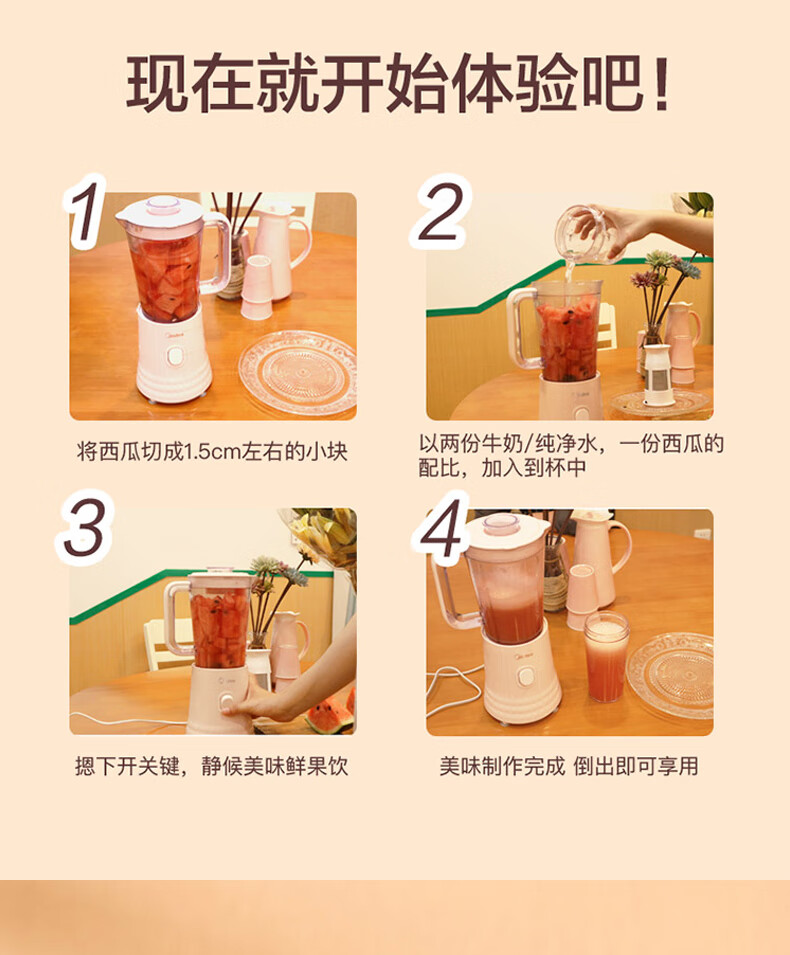 现在就开始体验吧！

1

将西瓜切成1.5cm左右的小块

2

以两份牛奶/纯净水，一份西瓜的配比，加入到杯中

3

摁下开关键，静候美味鲜果饮

4

美味制作完成 倒出即可享用