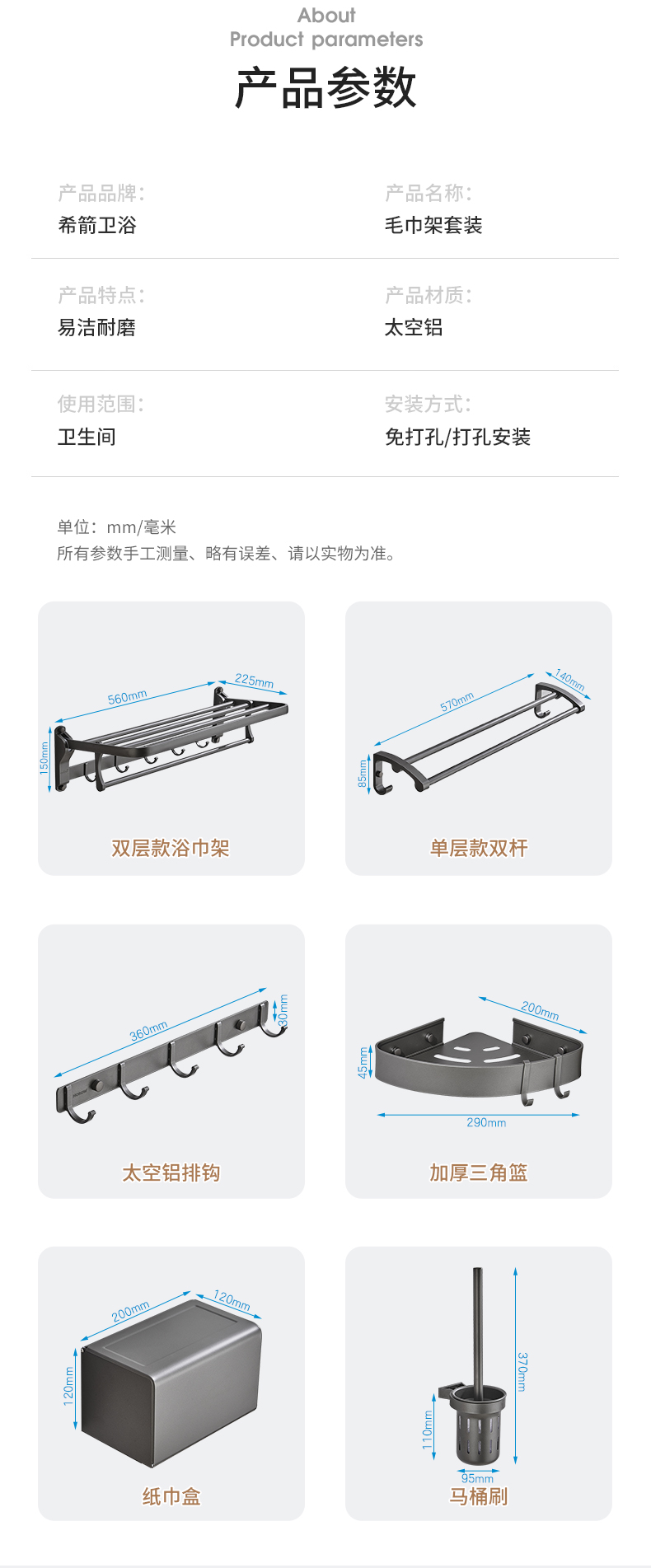 About
Product parameters
产品参数

产品品牌:
希箭卫浴

产品名称:
毛巾架套装

产品特点:
易洁耐磨

产品材质:
太空铝

使用范围:
卫生间

安装方式:
免打孔/打孔安装

单位: mm/毫米
所有参数手工测量、略有误差、请以实物为准。

560mm
225mm
150mm
双层款浴巾架

570mm
140mm
85mm
单层款双杆

360mm
30mm
太空铝排钩

200mm
45mm
290mm
加厚三角篮

200mm
120mm
120mm
纸巾盒

370mm
110mm
95mm
马桶刷