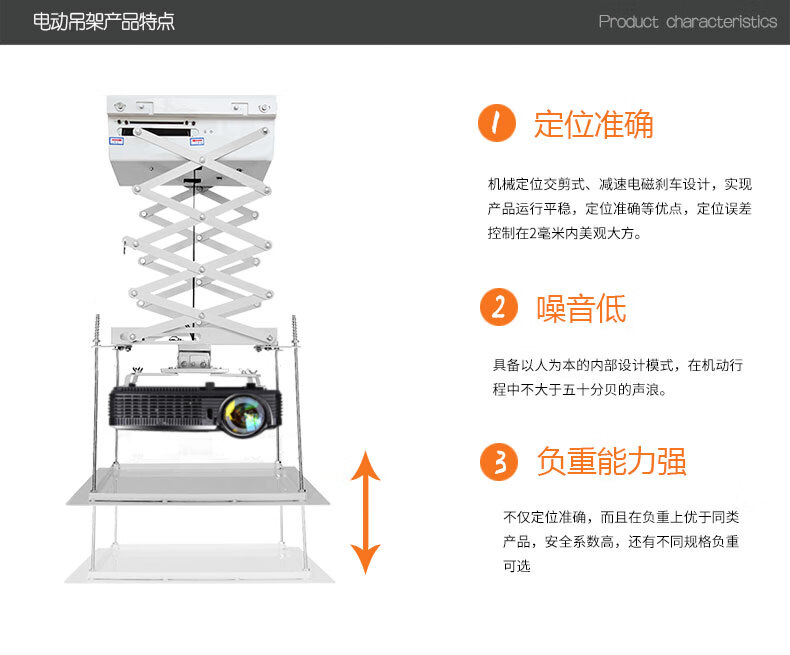 电动吊架产品特点

Product characteristics

1 定位准确

机械定位交剪式、减速电磁刹车设计，实现产品运行平稳，定位准确等优点，定位误差控制在2毫米内美观大方。

2 噪音低

具备以人为本的内部设计模式，在机动行程中不大于五十分贝的声浪。

3 负重能力强

不仅定位准确，而且在负重上优于同类产品，安全系数高，还有不同规格负重可选