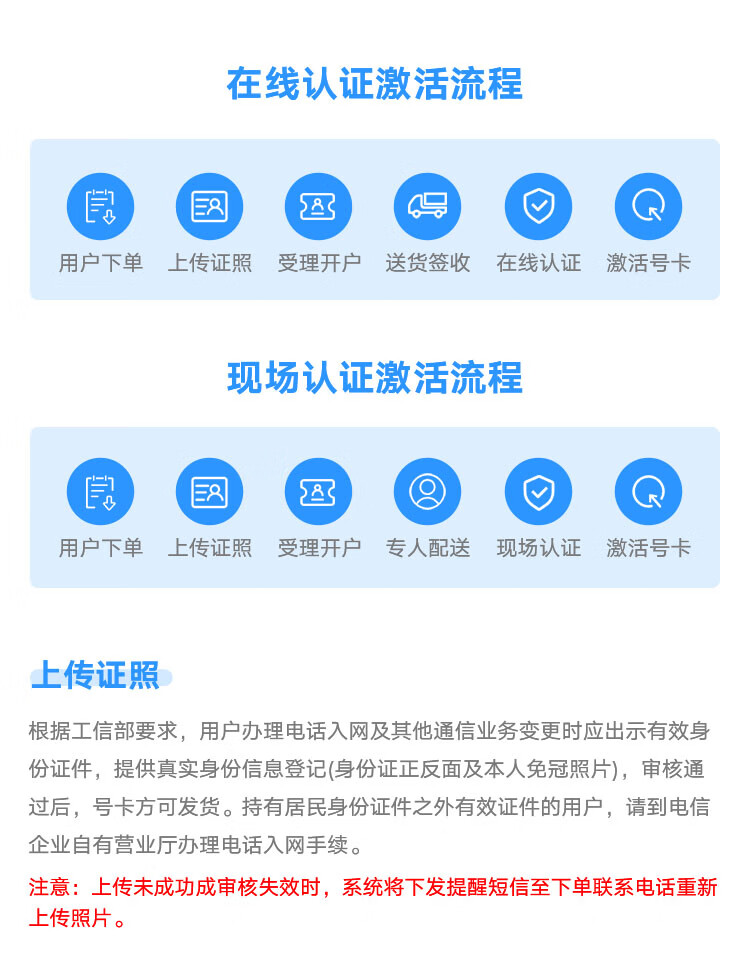 在线认证激活流程

用户下单 上传证照 受理开户 送货签收 在线认证 激活号卡

现场认证激活流程

用户下单 上传证照 受理开户 专人配送 现场认证 激活号卡

上传证照

根据工信部要求，用户办理电话入网及其他通信业务变更时应出示有效身份证件，提供真实身份信息登记(身份证正反面及本人免冠照片)，审核通过后，号卡方可发货。持有居民身份证件之外有效证件的用户，请到电信企业自有营业厅办理电话入网手续。

注意：上传未成功成审核失效时，系统将下发提醒短信至下单联系电话重新上传照片。