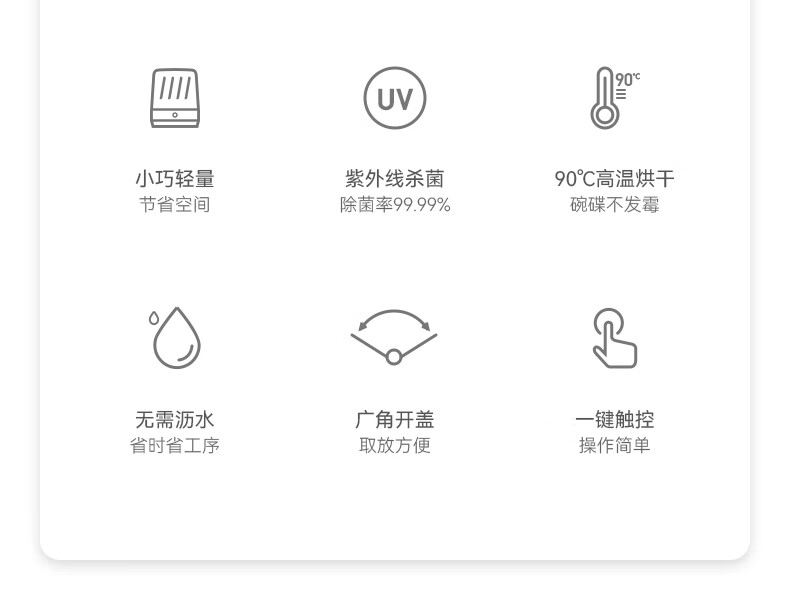 UV

90℃

小巧轻量
节省空间

紫外线杀菌
除菌率99.99%

90℃高温烘干
碗碟不发霉

无需沥水
省时省工序

广角开盖
取放方便

一键触控
操作简单