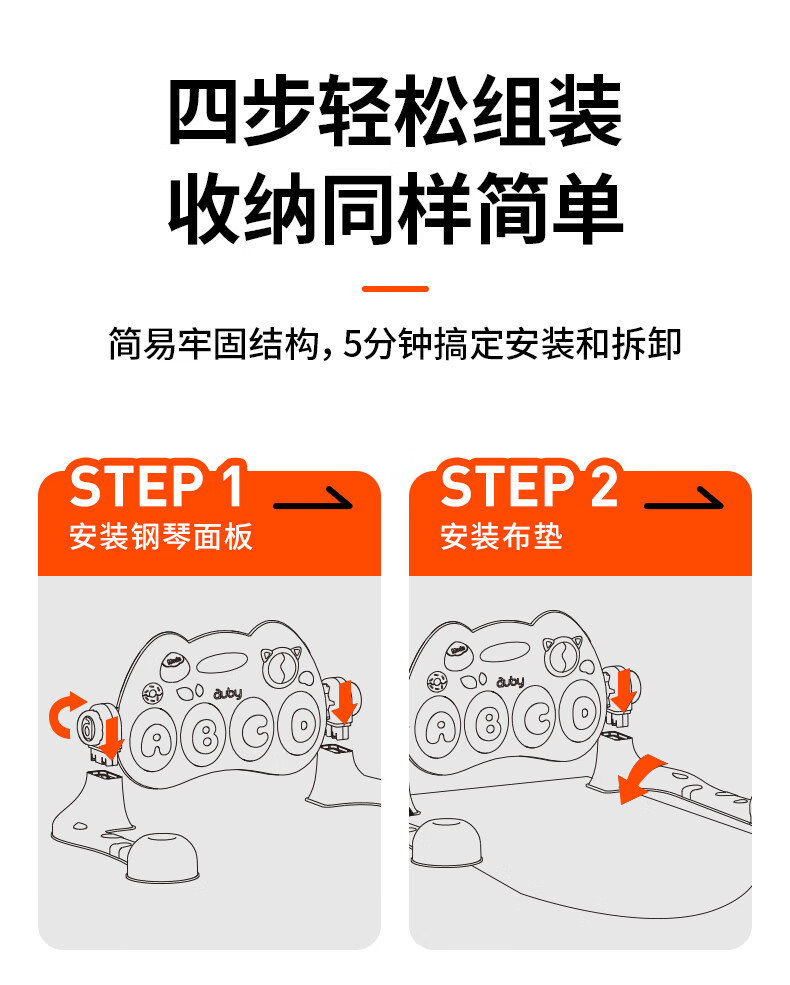 四步轻松组装
收纳同样简单

简易牢固结构，5分钟搞定安装和拆卸

STEP 1
安装钢琴面板

auby
A B C D

STEP 2
安装布垫

auby
A B C D