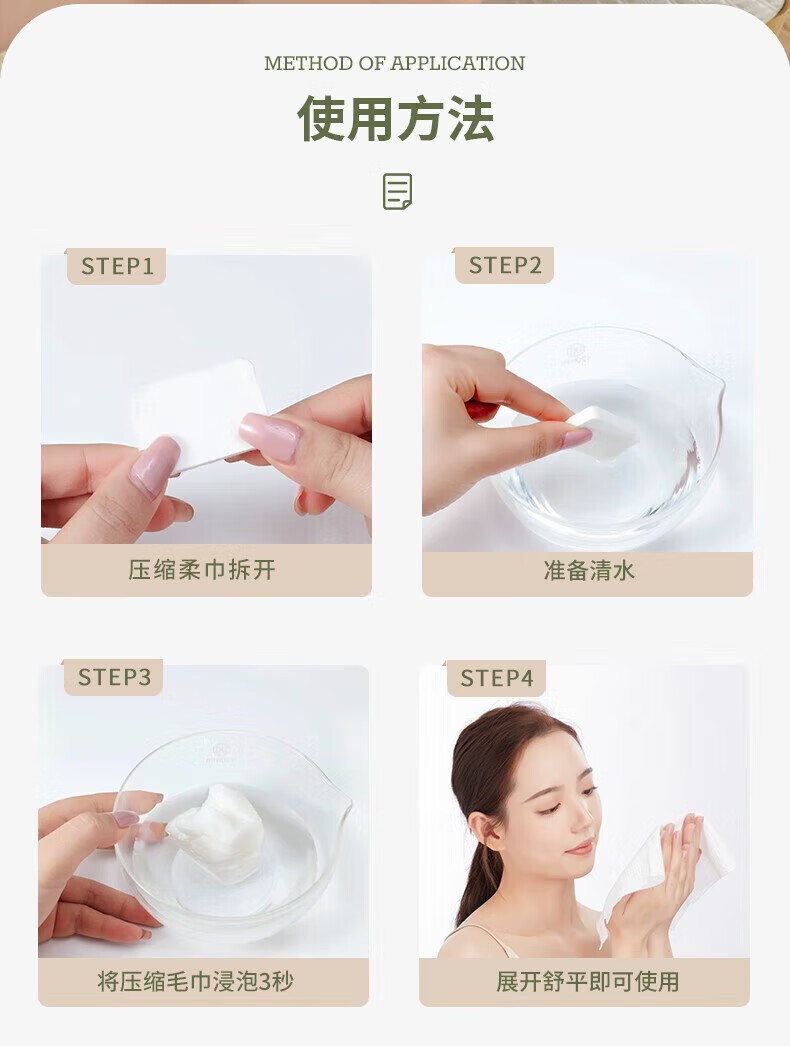 METHOD OF APPLICATION

使用方法

STEP1

压缩柔巾拆开

STEP2

准备清水

STEP3

将压缩毛巾浸泡3秒

STEP4

展开舒平即可使用