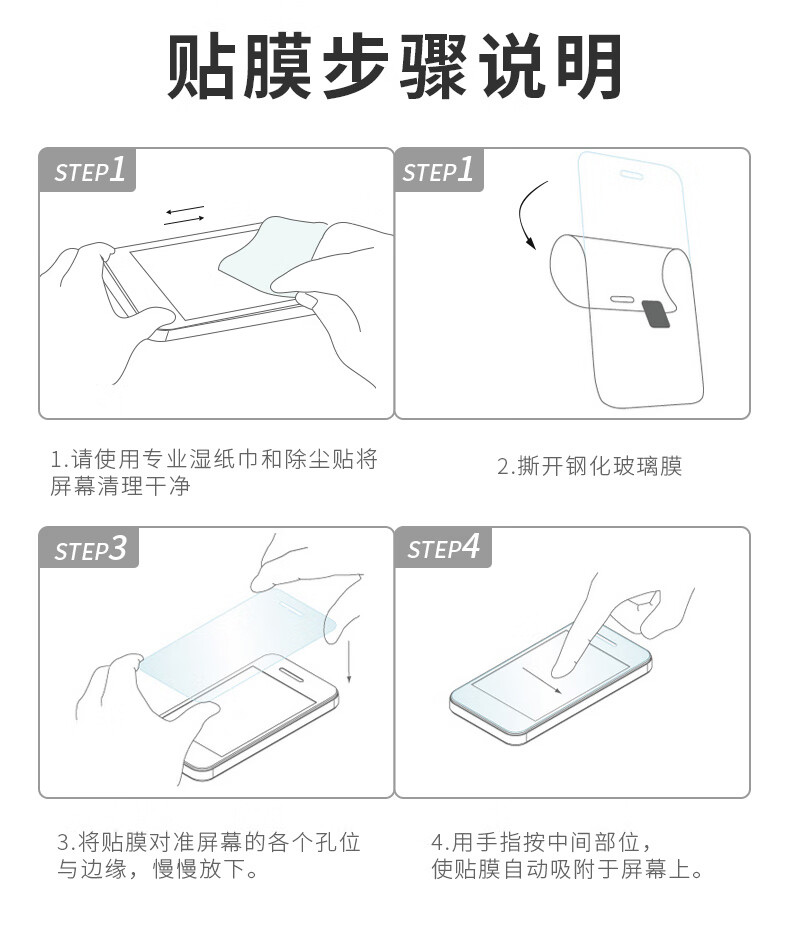 贴膜步骤说明

STEP1

STEP1

1.请使用专业湿纸巾和除尘贴将屏幕清理干净

2.撕开钢化玻璃膜

STEP3

STEP4

3.将贴膜对准屏幕的各个孔位与边缘，慢慢放下。

4.用手指按中间部位，使贴膜自动吸附于屏幕上。