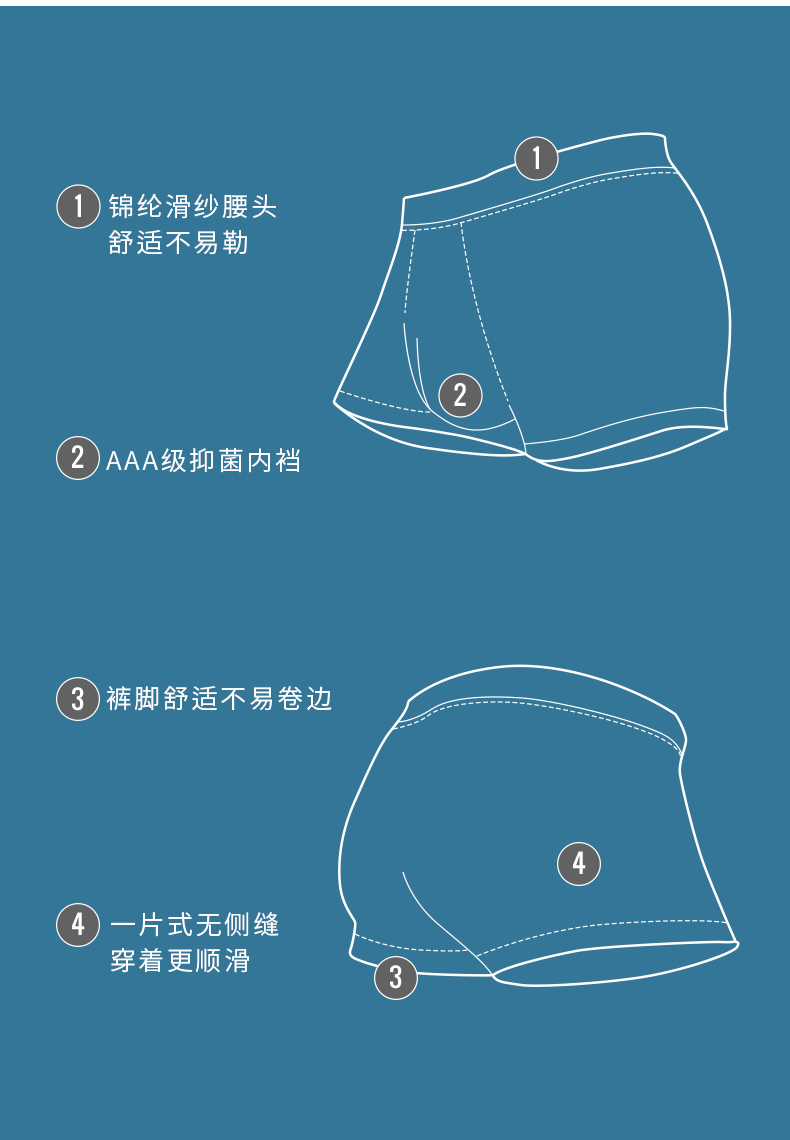 1 锦纶滑纱腰头
舒适不易勒

1

2

2 AAA级抑菌内裆

3 裤脚舒适不易卷边

4

4 一片式无侧缝
穿着更顺滑

3