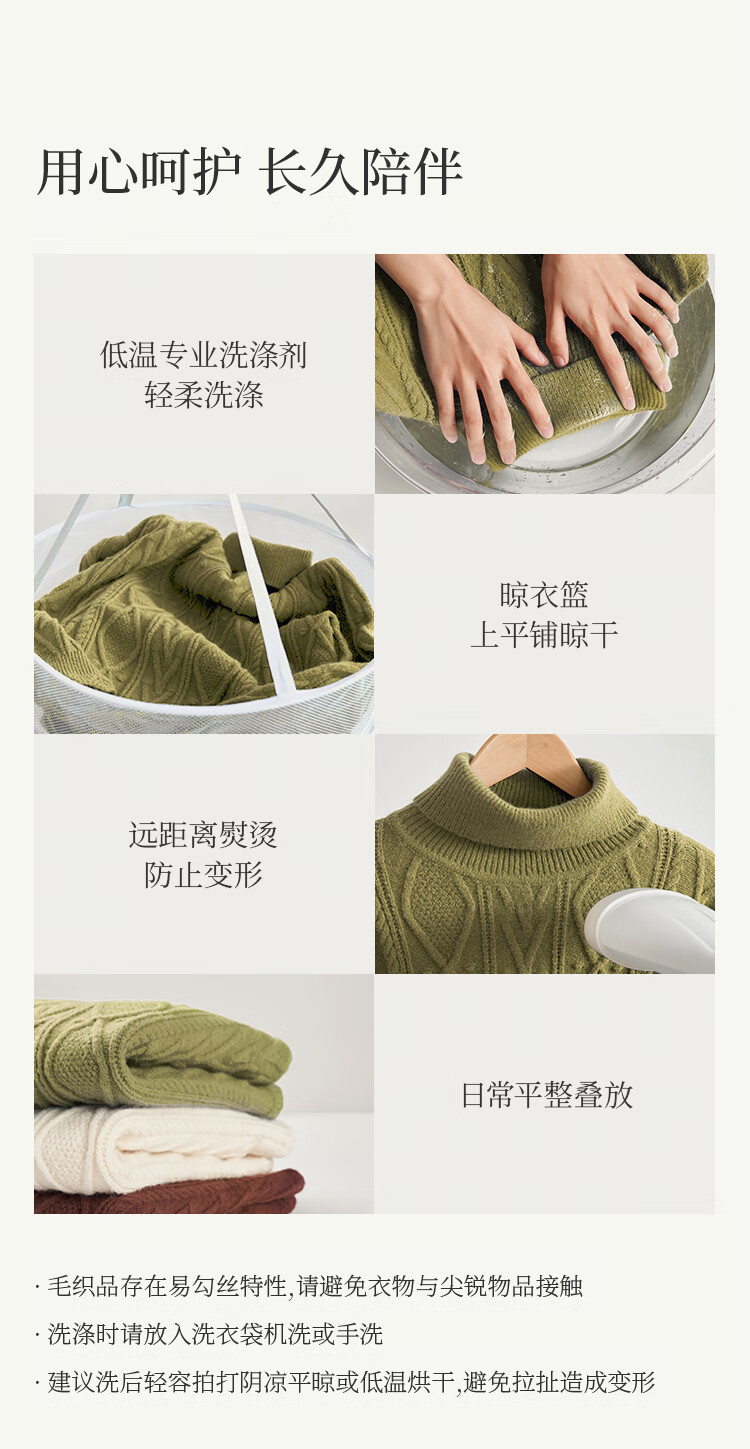 用心呵护 长久陪伴

低温专业洗涤剂
轻柔洗涤

晾衣篮
上平铺晾干

远距离熨烫
防止变形

日常平整叠放

· 毛织品存在易勾丝特性,请避免衣物与尖锐物品接触

· 洗涤时请放入洗衣袋机洗或手洗

· 建议洗后轻容拍打阴凉平晾或低温烘干,避免拉扯造成变形