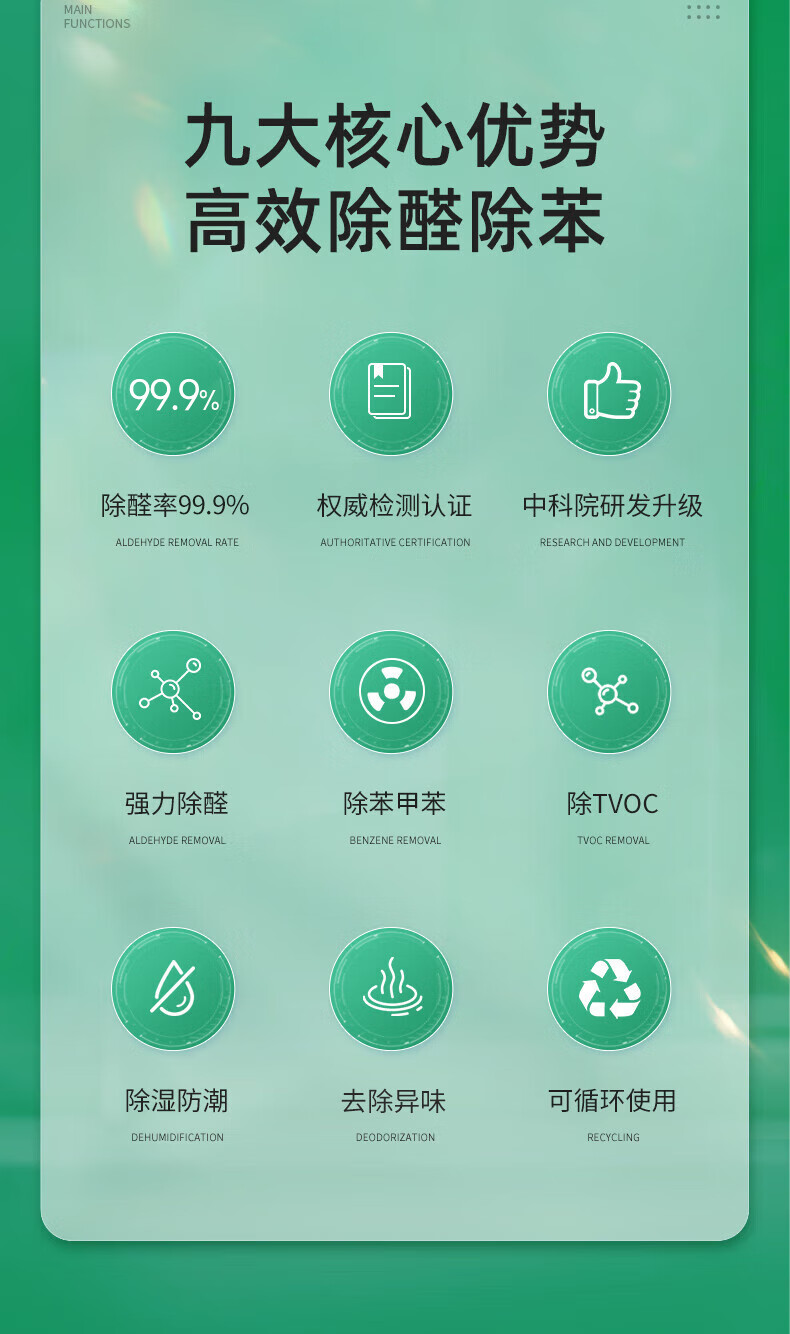 MAIN
FUNCTIONS

九大核心优势
高效除醛除苯

99.9%

除醛率99.9%
ALDEHYDE REMOVAL RATE

权威检测认证
AUTHORITATIVE CERTIFICATION

中科院研发升级
RESEARCH AND DEVELOPMENT

强力除醛
ALDEHYDE REMOVAL

除苯甲苯
BENZENE REMOVAL

除TVOC
TVOC REMOVAL

除湿防潮
DEHUMIDIFICATION

去除异味
DEODORIZATION

可循环使用
RECYCLING