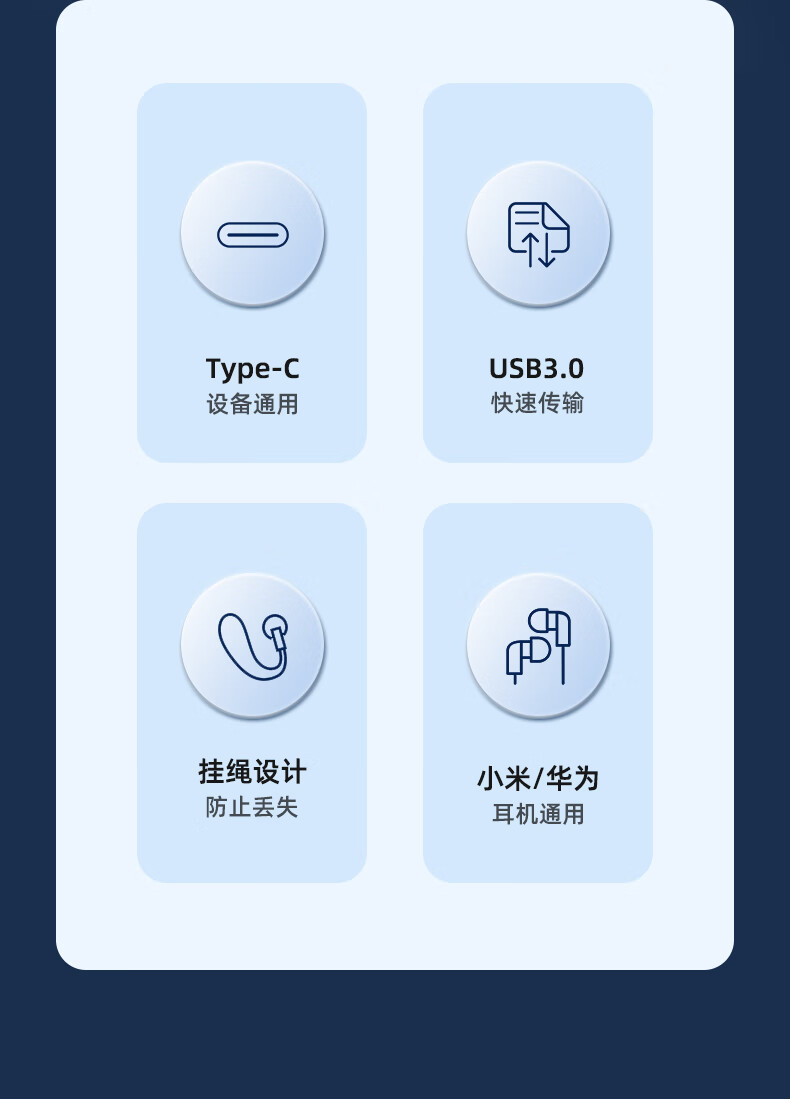 Type-C
设备通用

USB3.0
快速传输

挂绳设计
防止丢失

小米/华为
耳机通用