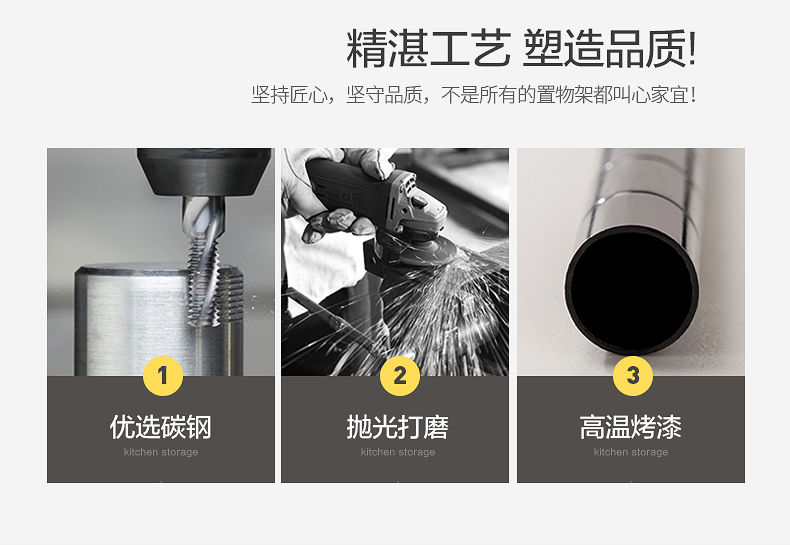 精湛工艺 塑造品质!

坚持匠心，坚守品质，不是所有的置物架都叫心家宜!

1

优选碳钢

kitchen storage

2

抛光打磨

kitchen storage

3

高温烤漆

kitchen storage