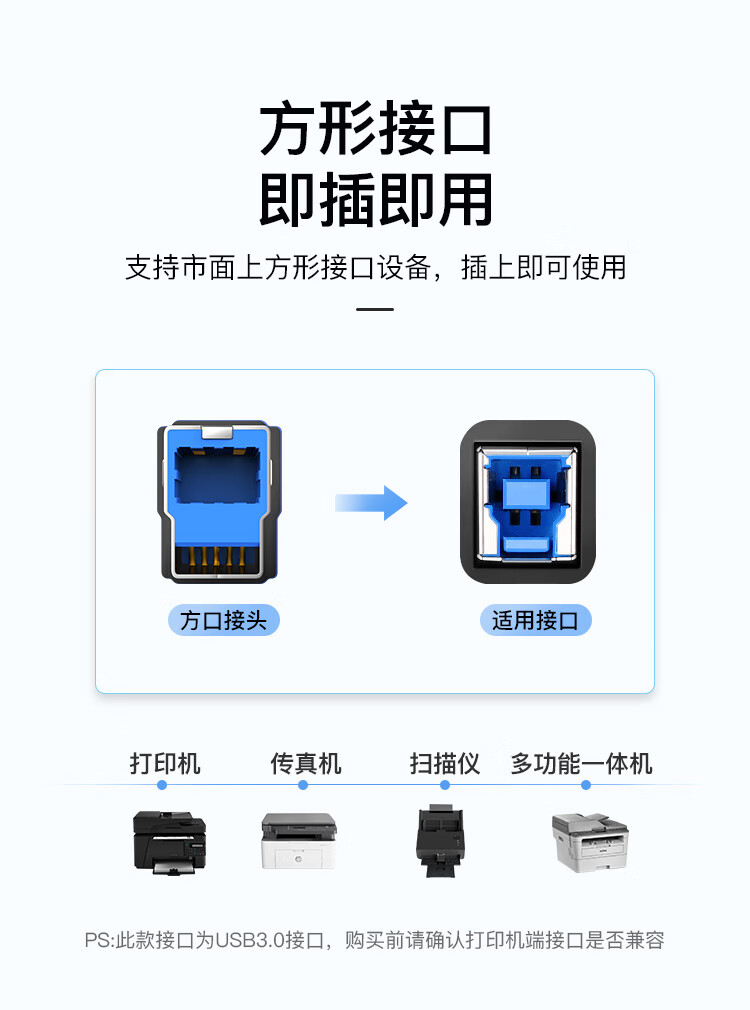 方形接口
即插即用

支持市面上方形接口设备，插上即可使用

方口接头

适用接口

打印机
传真机
扫描仪
多功能一体机

PS:此款接口为USB3.0接口，购买前请确认打印机端接口是否兼容