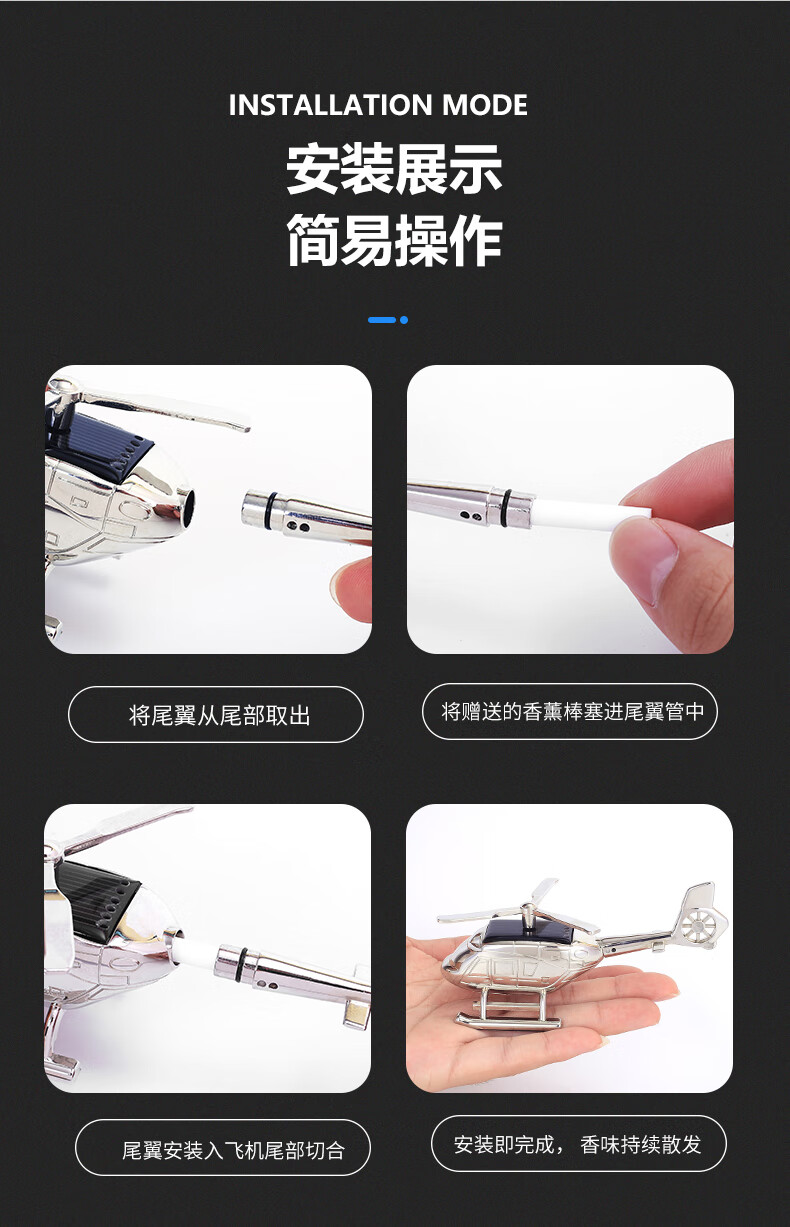 INSTALLATION MODE

安装展示
简易操作

将尾翼从尾部取出

将赠送的香薰棒塞进尾翼管中

尾翼安装入飞机尾部切合

安装即完成，香味持续散发