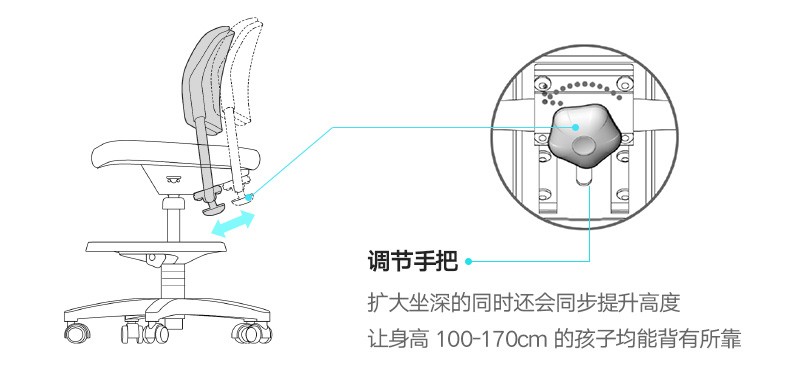 调节手把

扩大坐深的同时还会同步提升高度

让身高 100-170cm 的孩子均能背有所靠