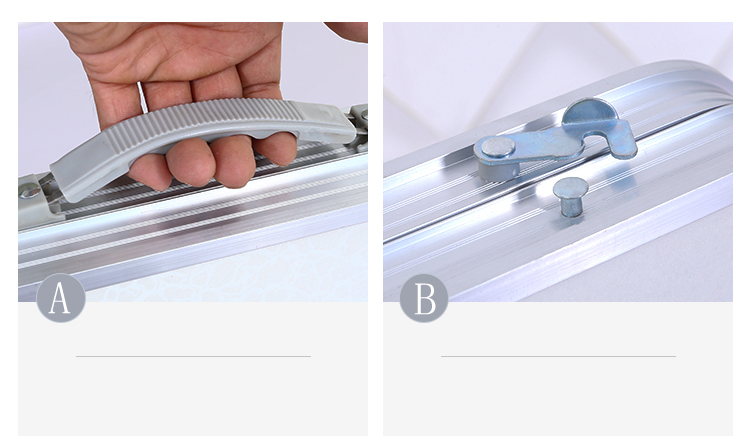 A

B