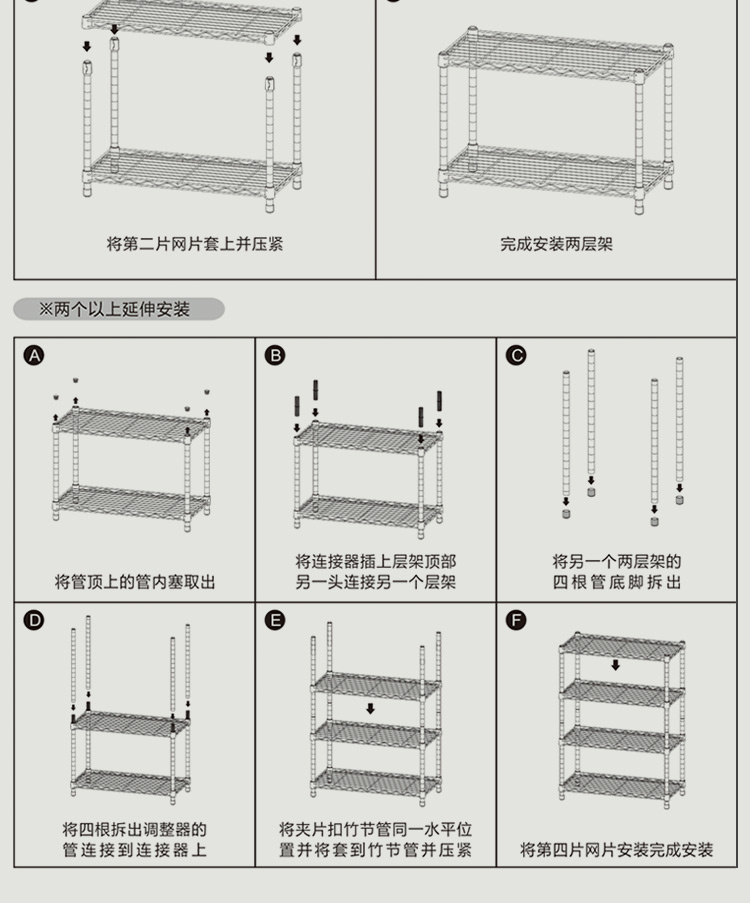 将第二片网片套上并压紧

完成安装两层架

※两个以上延伸安装

A

将管顶上的管内塞取出

B

将连接器插上层架顶部
另一头连接另一个层架

C

将另一个两层架的
四根管底脚拆出

D

将四根拆出调整器的
管连接到连接器上

E

将夹片扣竹节管同一水平位
置并将套到竹节管并压紧

F

将第四片网片安装完成安装