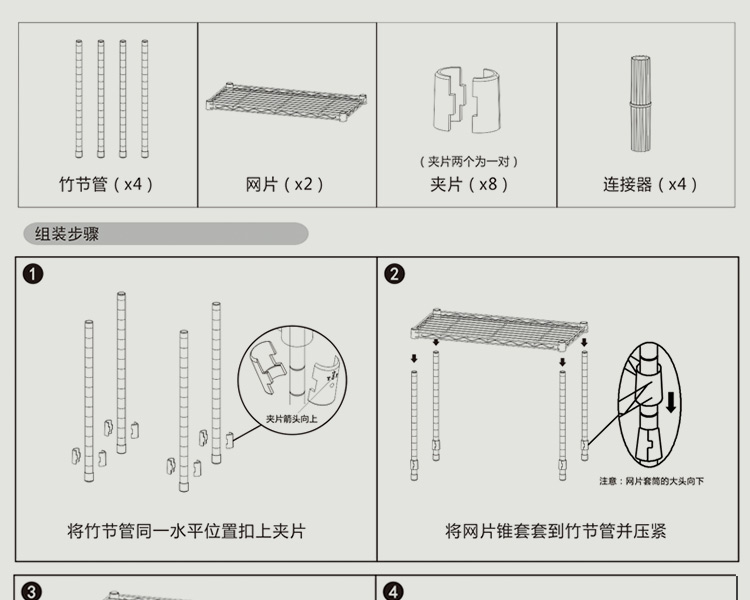 竹节管（x4）

网片（x2）

（夹片两个为一对）
夹片（x8）

连接器（x4）

组装步骤

1

夹片箭头向上

将竹节管同一水平位置扣上夹片

2

注意：网片套筒的大头向下

将网片锥套套到竹节管并压紧

3

4