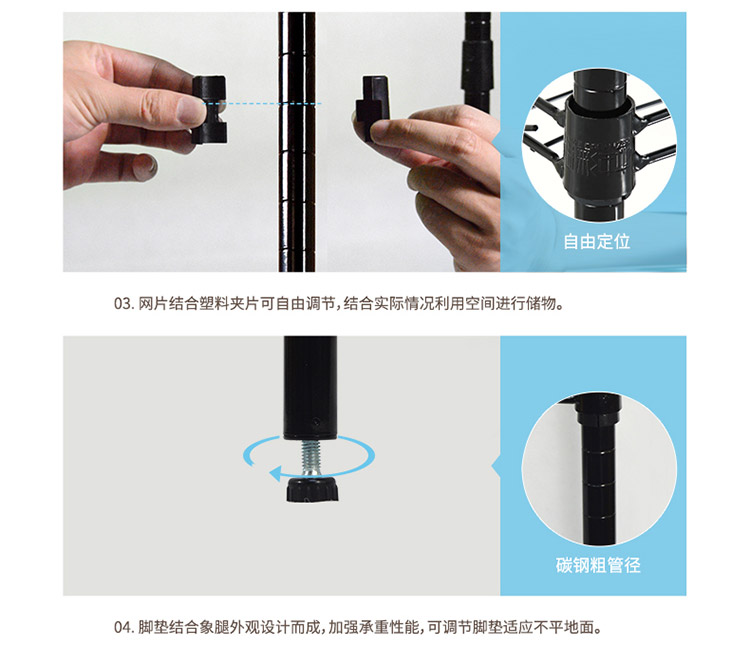 自由定位

03. 网片结合塑料夹片可自由调节，结合实际情况利用空间进行储物。

碳钢粗管径

04. 脚垫结合象腿外观设计而成，加强承重性能，可调节脚垫适应不平地面。